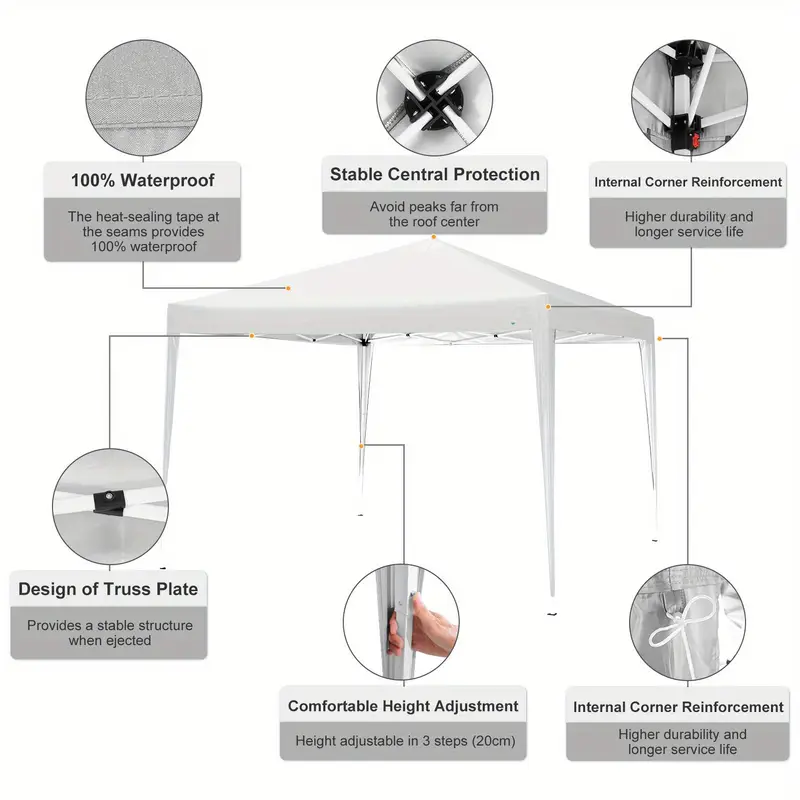 100% Waterproof

The heat-sealing tape at the seams provides 100% waterproof

Stable Central Protection

Avoid peaks far from the roof center

Internal Corner Reinforcement

Higher durability and longer service life

Design of Truss Plate

Provides a stable structure when ejected

Comfortable Height Adjustment

Height adjustable in 3 steps (20cm)

Internal Corner Reinforcement

Higher durability and longer service life