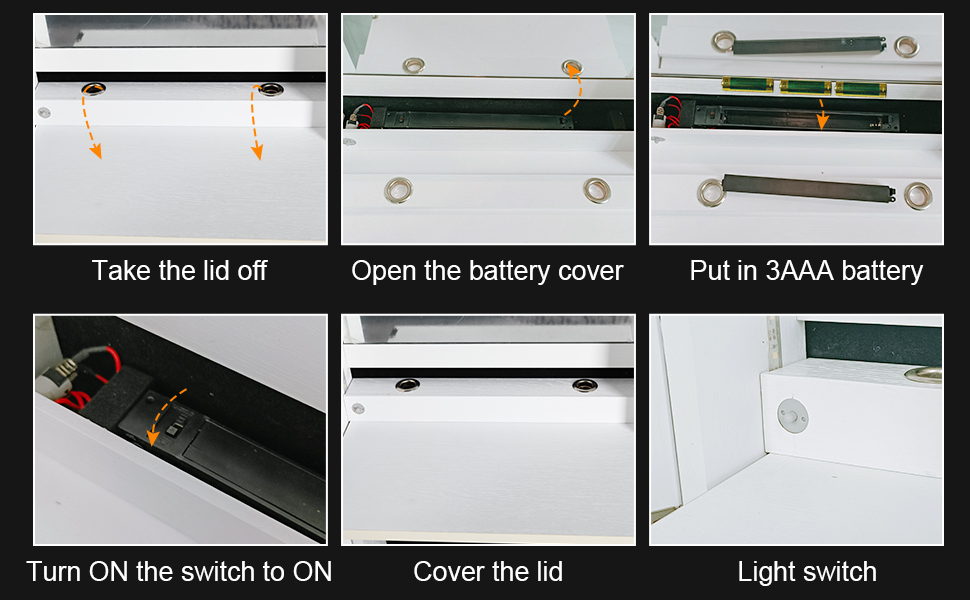 Take the lid off

Open the battery cover

Put in 3AAA battery

Turn ON the switch to ON

Cover the lid

Light switch