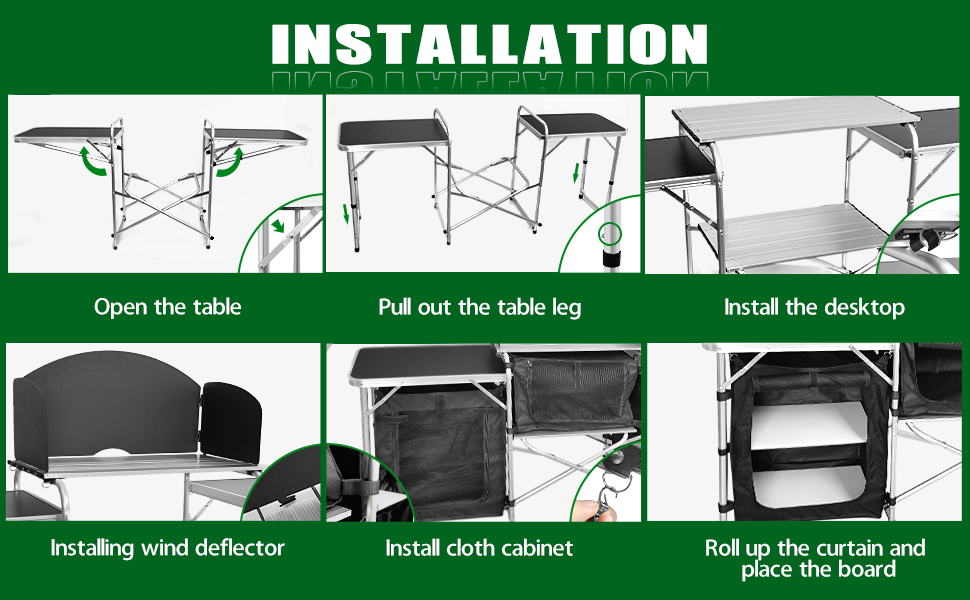 INSTALLATION

Open the table

Pull out the table leg

Install the desktop

Installing wind deflector

Install cloth cabinet

Roll up the curtain and place the board