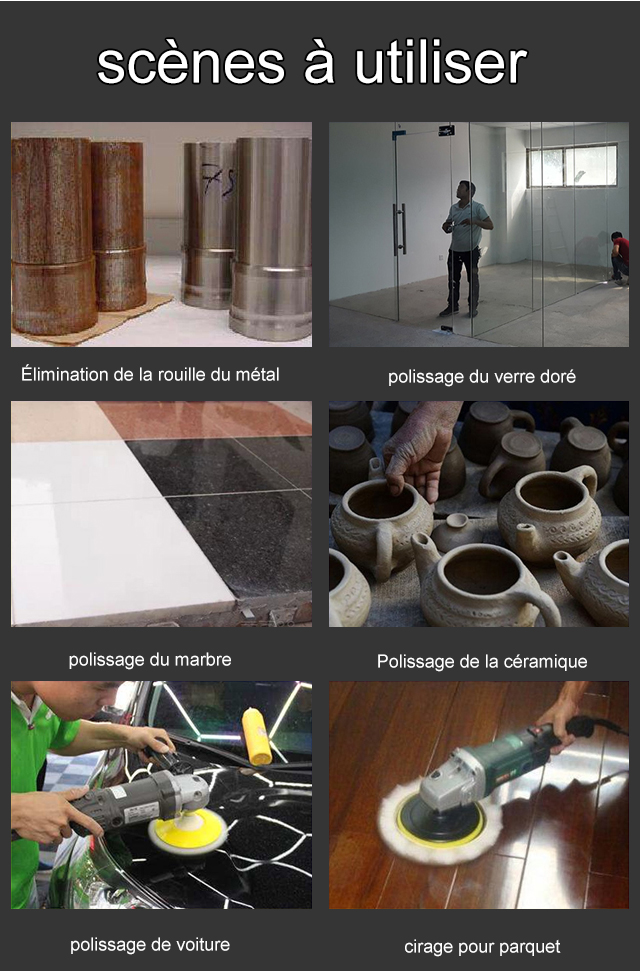 scènes à utiliser

75

Élimination de la rouille du métal

polissage du verre doré

polissage du marbre

Polissage de la céramique

polissage de voiture

cirage pour parquet