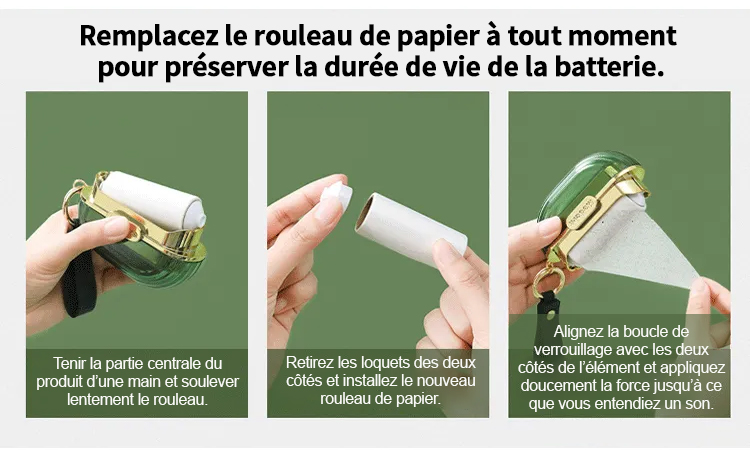 Remplacez le rouleau de papier à tout moment pour préserver la durée de vie de la batterie.

Tenir la partie centrale du produit d'une main et soulever lentement le rouleau.

Retirez les loquets des deux côtés et installez le nouveau rouleau de papier.

Alignez la boucle de verrouillage avec les deux côtés de l'élément et appliquez doucement la force jusqu'à ce que vous entendiez un son.