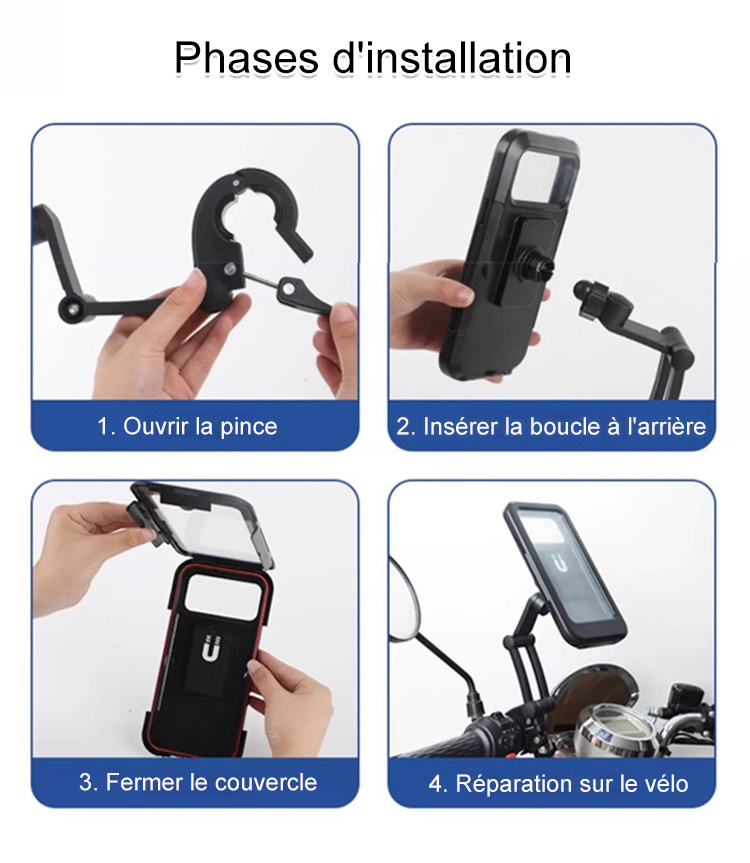 Phases d'installation

1. Ouvrir la pince

2. Insérer la boucle à l'arrière

3. Fermer le couvercle

4. Réparation sur le vélo