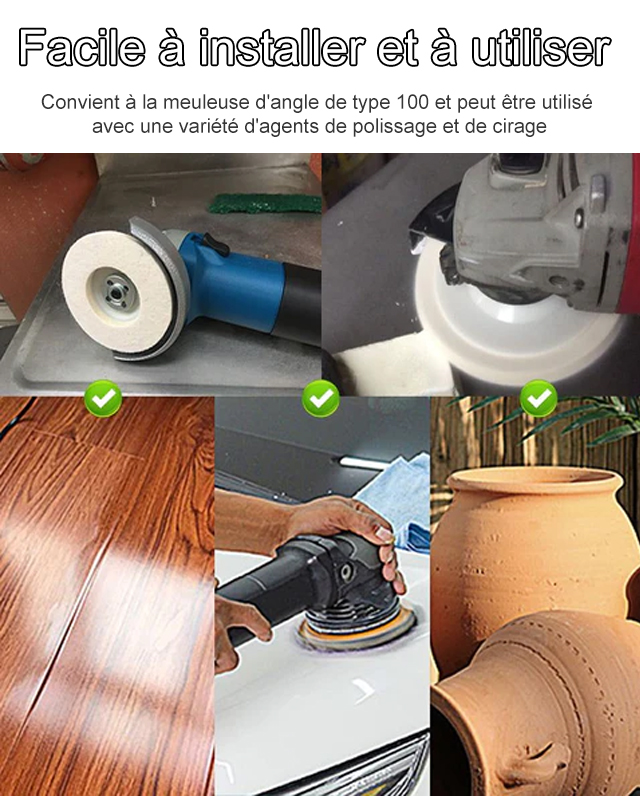 Facile à installer et à utiliser

Convient à la meuleuse d'angle de type 100 et peut être utilisé avec une variété d'agents de polissage et de cirage