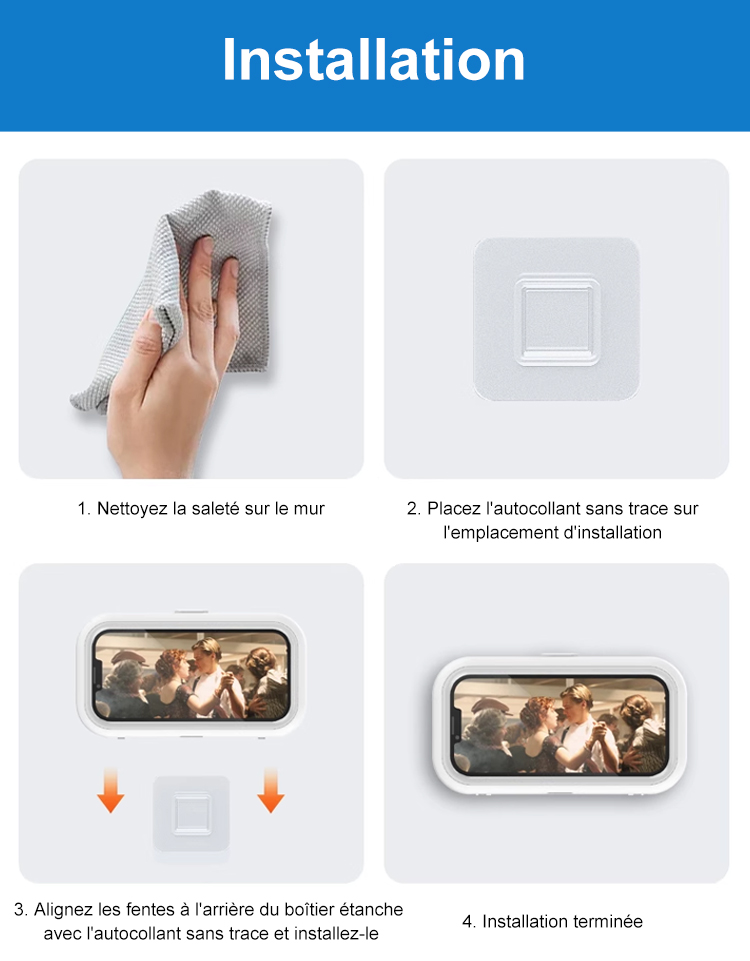 Installation

1. Nettoyez la saleté sur le mur

2. Placez l'autocollant sans trace sur l'emplacement d'installation

3. Alignez les fentes à l'arrière du boîtier étanche avec l'autocollant sans trace et installez-le

4. Installation terminée