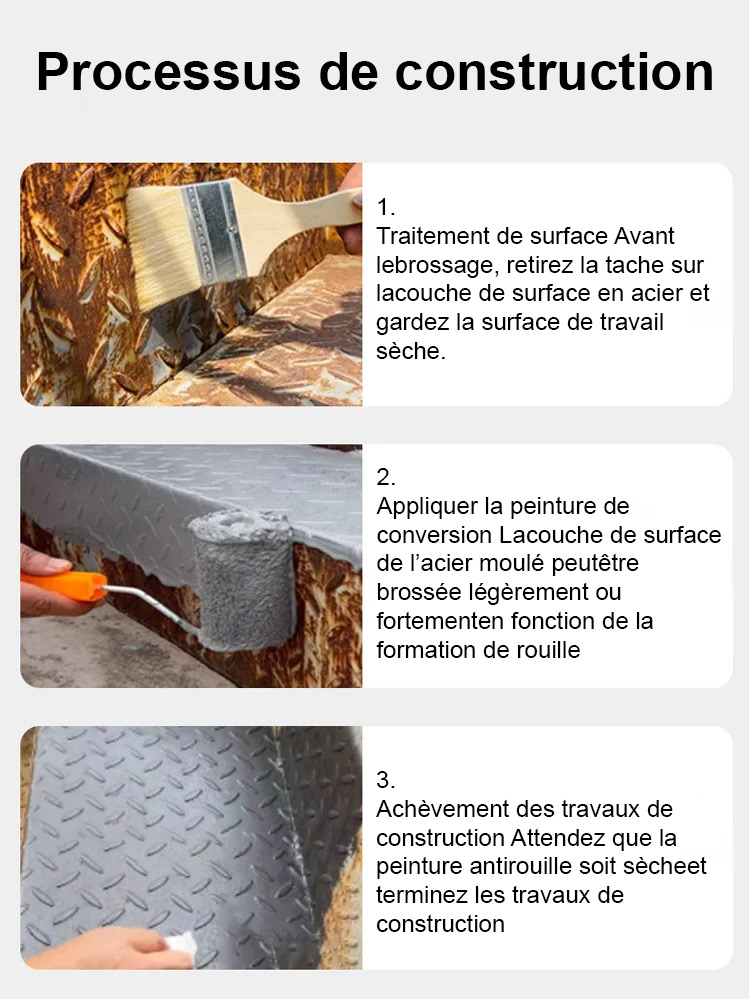 Processus de construction

1.
Traitement de surface Avant lebrossage, retirez la tache sur lacouche de surface en acier et gardez la surface de travail sèche.

2.
Appliquer la peinture de conversion Lacouche de surface de l'acier moulé peutêtre brossée légèrement ou fortementen fonction de la formation de rouille

3.
Achèvement des travaux de construction Attendez que la peinture antirouille soit sècheet terminez les travaux de construction