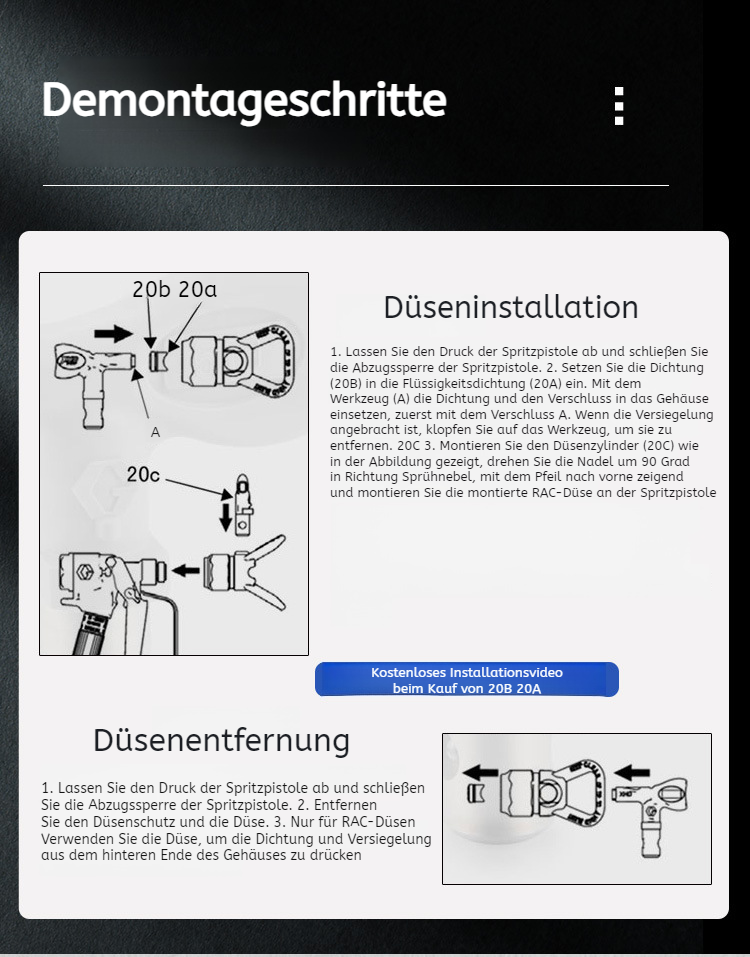 Demontageschritte

20b 20a

A

20c

Düseninstallation

1. Lassen Sie den Druck der Spritzpistole ab und schließen Sie die Abzugssperre der Spritzpistole. 2. Setzen Sie die Dichtung (20B) in die Flüssigkeitsdichtung (20A) ein. Mit dem Werkzeug (A) die Dichtung und den Verschluss in das Gehäuse einsetzen, zuerst mit dem Verschluss A. Wenn die Versiegelung angebracht ist, klopfen Sie auf das Werkzeug, um sie zu entfernen. 20C 3. Montieren Sie den Düsenzylinder (20C) wie in der Abbildung gezeigt, drehen Sie die Nadel um 90 Grad in Richtung Sprühnebel, mit dem Pfeil nach vorne zeigend und montieren Sie die montierte RAC-Düse an der Spritzpistole

Kostenloses Installationsvideo beim Kauf von 20B 20A

Düsenentfernung

1. Lassen Sie den Druck der Spritzpistole ab und schließen Sie die Abzugssperre der Spritzpistole. 2. Entfernen Sie den Düsenschutz und die Düse. 3. Nur für RAC-Düsen Verwenden Sie die Düse, um die Dichtung und Versiegelung aus dem hinteren Ende des Gehäuses zu drücken