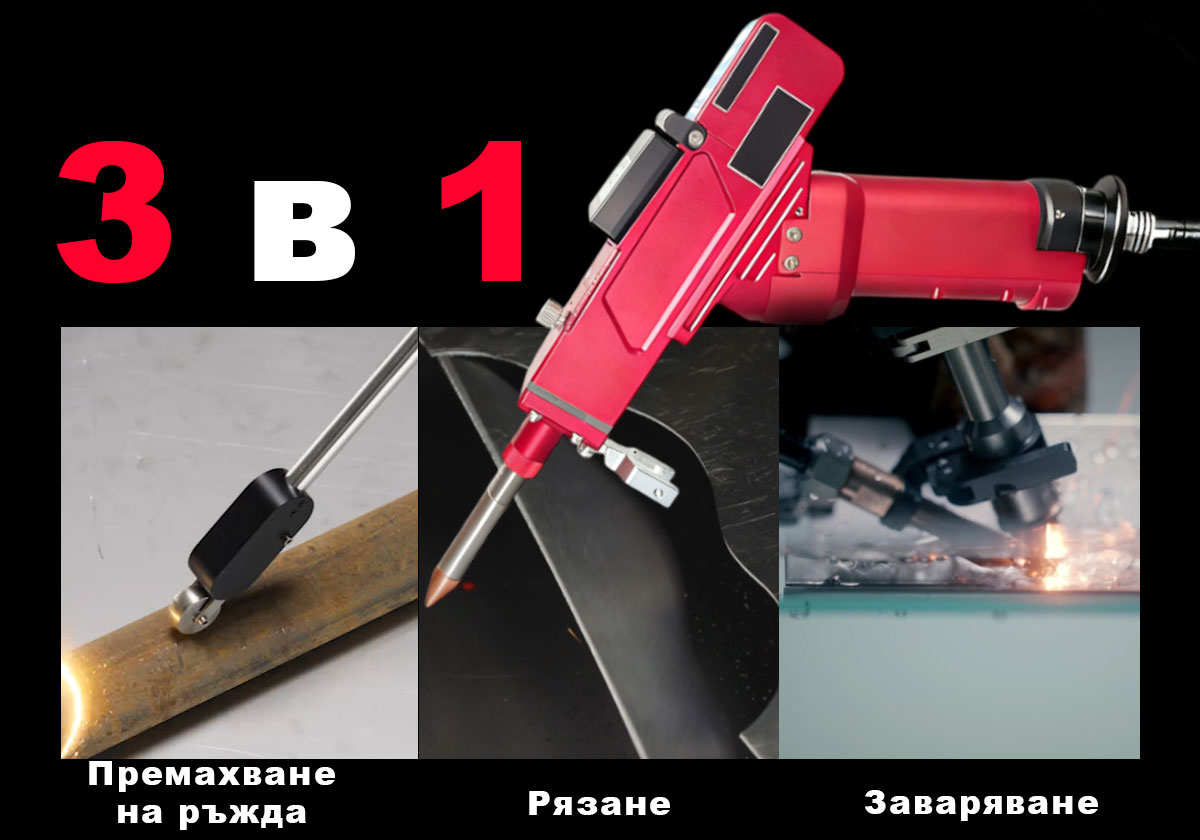 3 в 1

Премахване на ръжда

Рязане

Заваряване