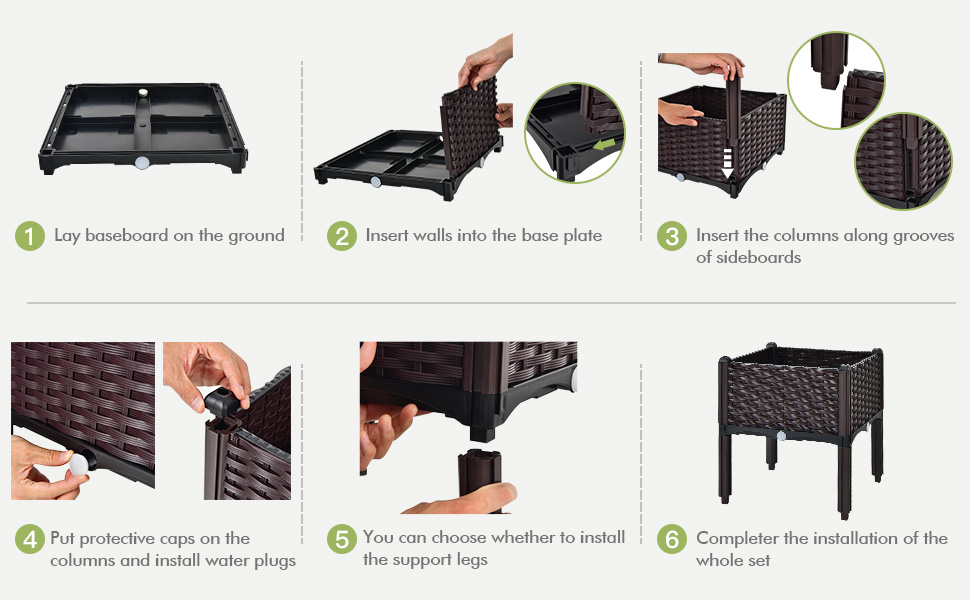 1 Lay baseboard on the ground

2 Insert walls into the base plate

3 Insert the columns along grooves of sideboards

4 Put protective caps on the columns and install water plugs

5 You can choose whether to install the support legs

6 Completer the installation of the whole set