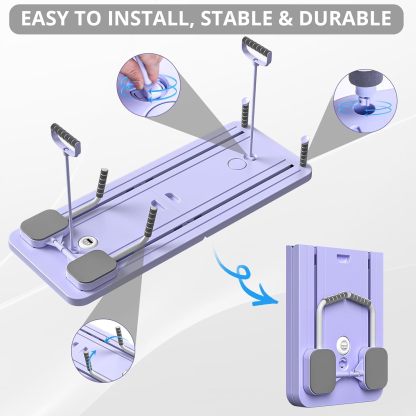 EASY TO INSTALL, STABLE & DURABLE