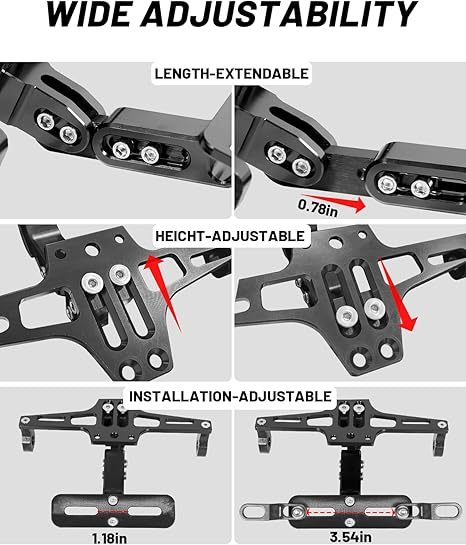 WIDE ADJUSTABILITY

LENGTH-EXTENDABLE

0.78in

HEICHT-ADJUSTABLE

INSTALLATION-ADJUSTABLE

1.18in

3.54in