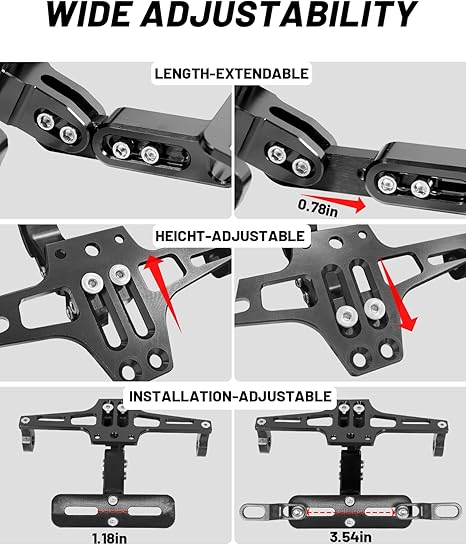 WIDE ADJUSTABILITY

LENGTH-EXTENDABLE

0.78in

HEICHT-ADJUSTABLE

INSTALLATION-ADJUSTABLE

1.18in

3.54in