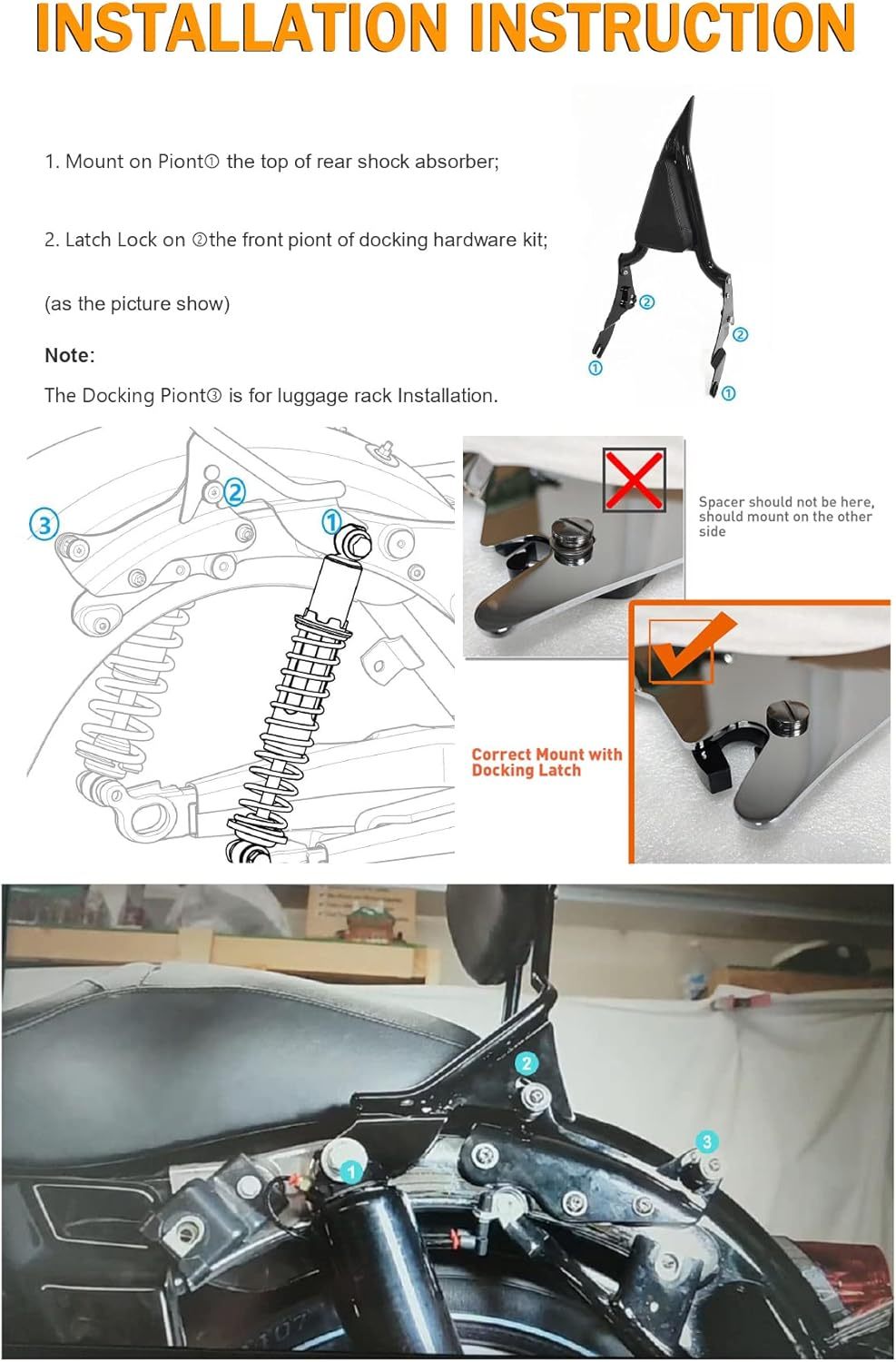 INSTALLATION INSTRUCTION

1. Mount on Piont① the top of rear shock absorber;

2. Latch Lock on ②the front piont of docking hardware kit;

(as the picture show)

Note:

The Docking Piont③ is for luggage rack Installation.

②
②
①
①

③
②
①

Spacer should not be here, should mount on the other side

Correct Mount with Docking Latch

②
③
①