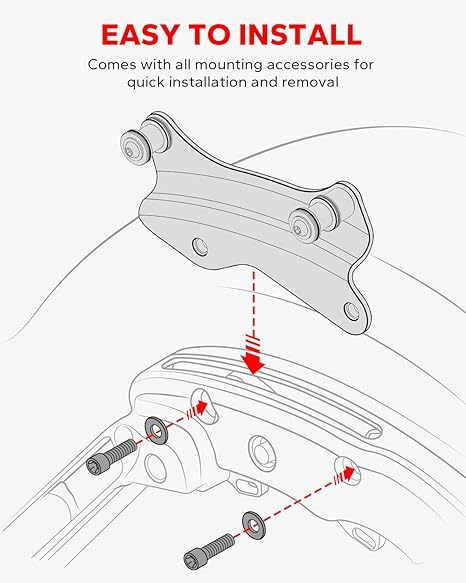 EASY TO INSTALL

Comes with all mounting accessories for quick installation and removal