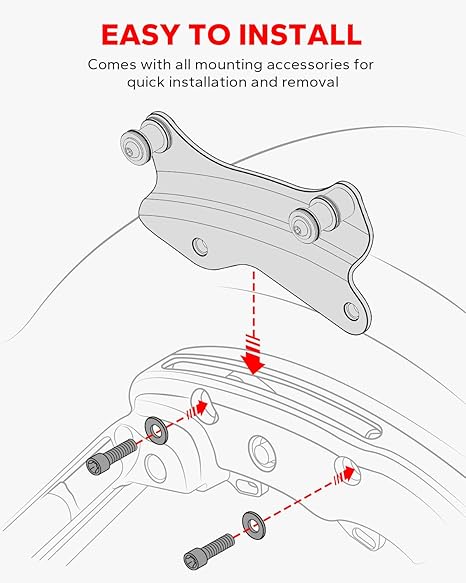 EASY TO INSTALL

Comes with all mounting accessories for quick installation and removal