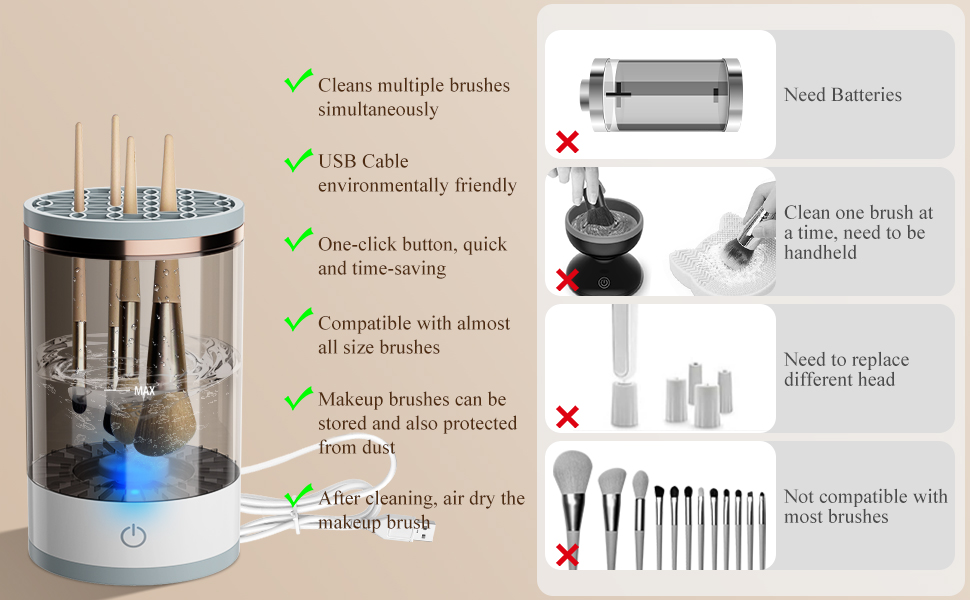 MAX

Cleans multiple brushes simultaneously

USB Cable environmentally friendly

One-click button, quick and time-saving

Compatible with almost all size brushes

Makeup brushes can be stored and also protected from dust

After cleaning, air dry the makeup brush

Need Batteries

Clean one brush at a time, need to be handheld

Need to replace different head

Not compatible with most brushes