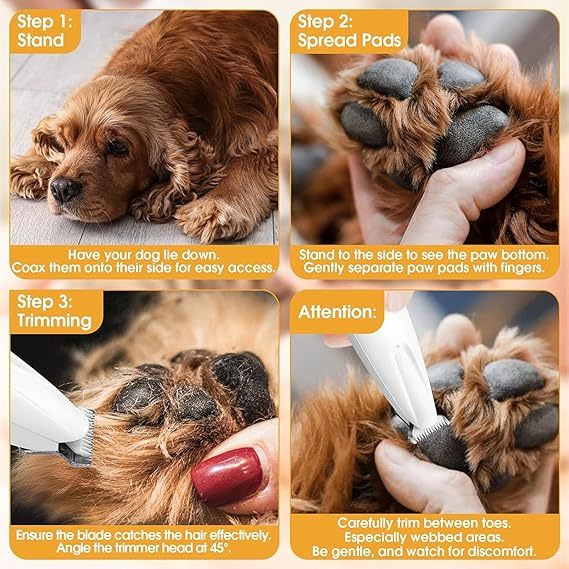 Step 1:
Stand

Have your dog lie down.
Coax them onto their side for easy access.

Step 2:
Spread Pads

Stand to the side to see the paw bottom.
Gently separate paw pads with fingers.

Step 3:
Trimming

Ensure the blade catches the hair effectively.
Angle the trimmer head at 45°.

Attention:

Carefully trim between toes.
Especially webbed areas.
Be gentle, and watch for discomfort.