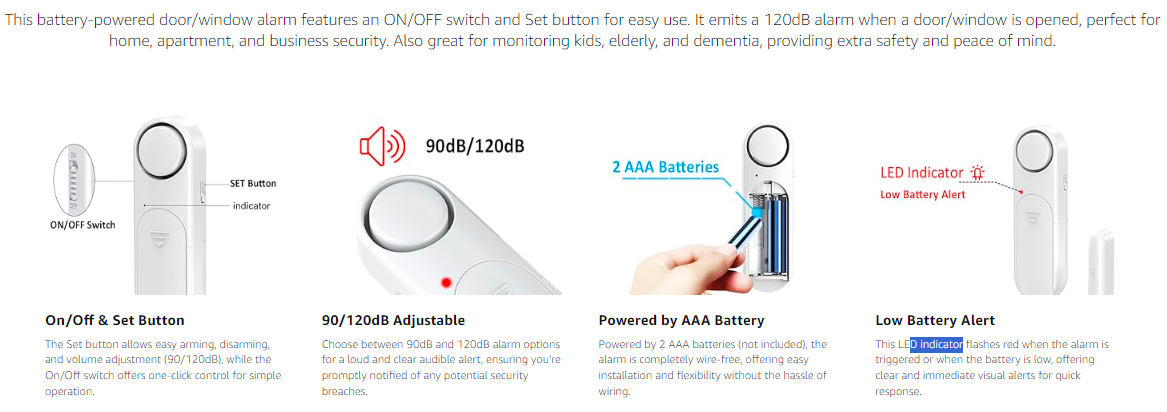 This battery-powered door/window alarm features an ON/OFF switch and Set button for easy use. It emits a 120dB alarm when a door/window is opened, perfect for home, apartment, and business security. Also great for monitoring kids, elderly, and dementia, providing extra safety and peace of mind.

SET Button

indicator

ON/OFF Switch

On/Off & Set Button

The Set button allows easy arming, disarming, and volume adjustment (90/120dB), while the On/Off switch offers one-click control for simple operation.

90dB/120dB

90/120dB Adjustable

Choose between 90dB and 120dB alarm options for a loud and clear audible alert, ensuring you're promptly notified of any potential security breaches.

2 AAA Batteries

Powered by AAA Battery

Powered by 2 AAA batteries (not included), the alarm is completely wire-free, offering easy installation and flexibility without the hassle of wiring.

LED Indicator

Low Battery Alert

Low Battery Alert

This LED indicator flashes red when the alarm is triggered or when the battery is low, offering clear and immediate visual alerts for quick response.