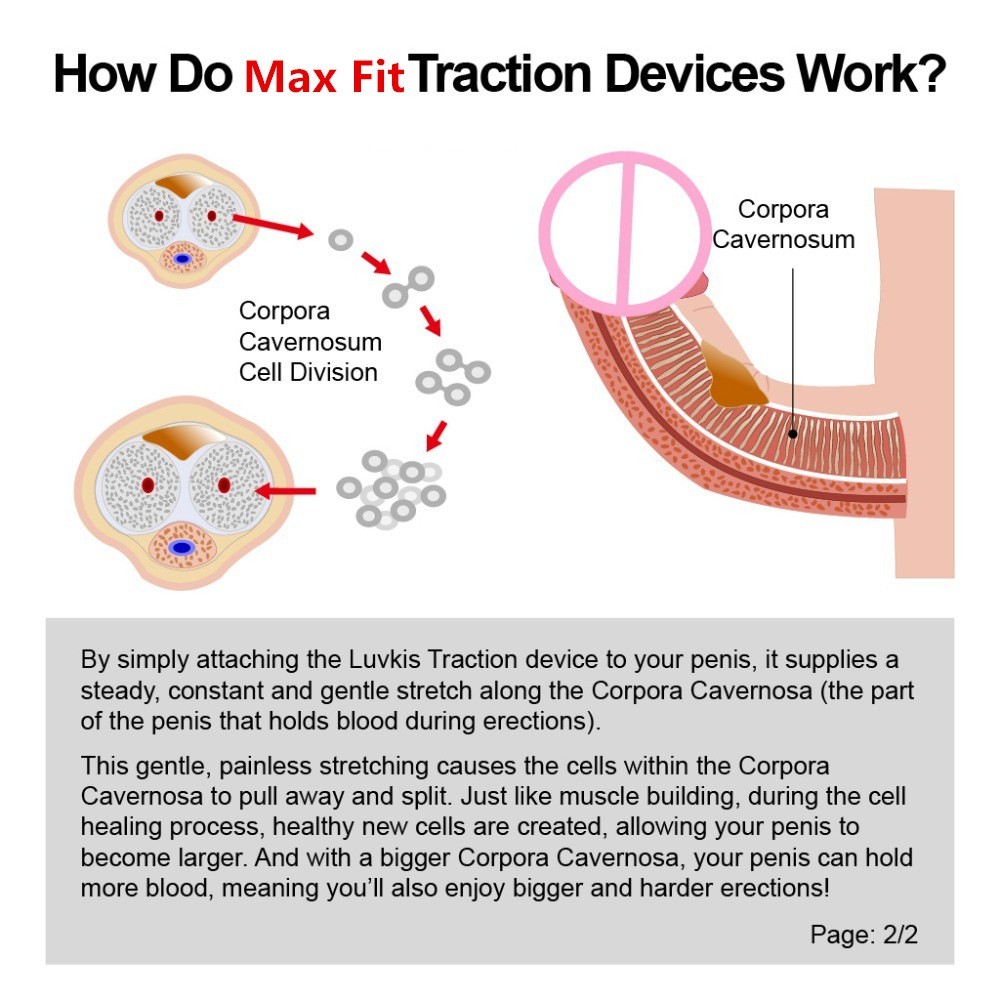 How Do Max Fit Traction Devices Work?

Corpora Cavernosum Cell Division

Corpora Cavernosum

By simply attaching the Luvkis Traction device to your penis, it supplies a steady, constant and gentle stretch along the Corpora Cavernosa (the part of the penis that holds blood during erections).

This gentle, painless stretching causes the cells within the Corpora Cavernosa to pull away and split. Just like muscle building, during the cell healing process, healthy new cells are created, allowing your penis to become larger. And with a bigger Corpora Cavernosa, your penis can hold more blood, meaning you'll also enjoy bigger and harder erections!

Page: 2/2