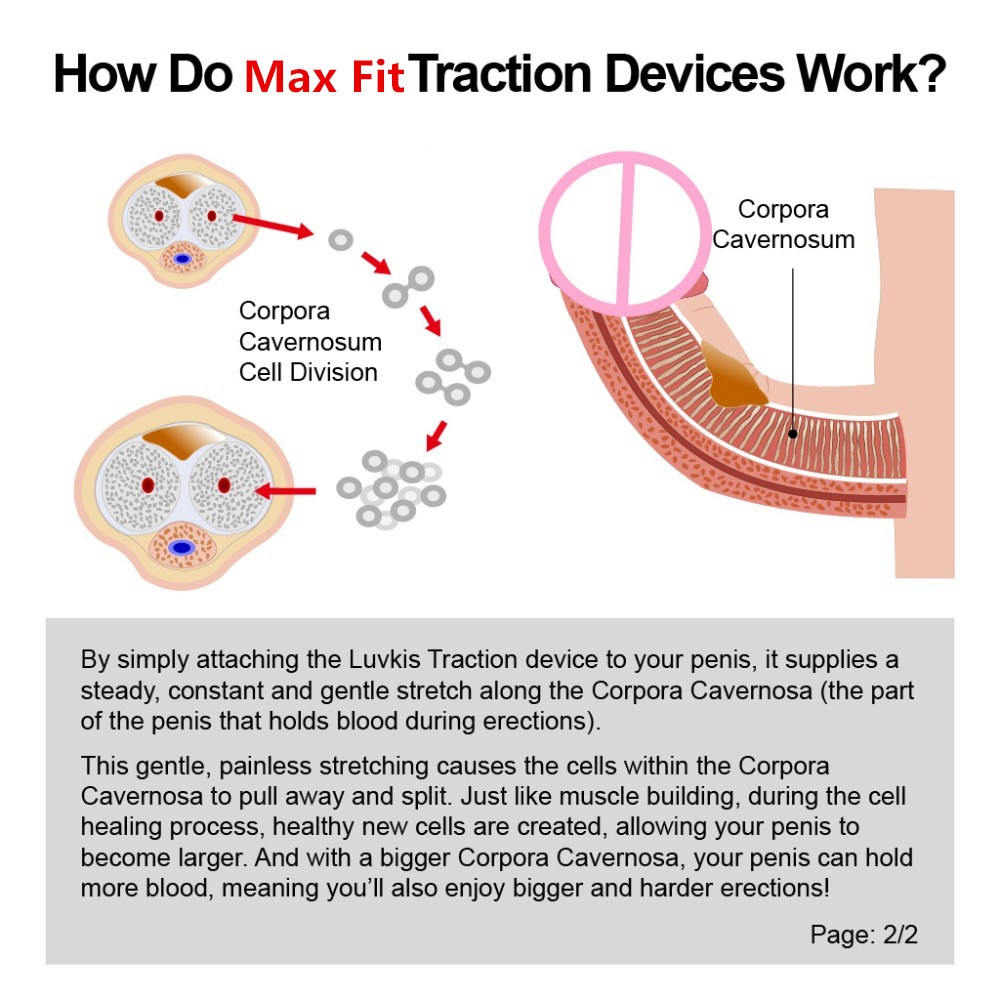 How Do Max Fit Traction Devices Work?

Corpora Cavernosum Cell Division

Corpora Cavernosum

By simply attaching the Luvkis Traction device to your penis, it supplies a steady, constant and gentle stretch along the Corpora Cavernosa (the part of the penis that holds blood during erections).

This gentle, painless stretching causes the cells within the Corpora Cavernosa to pull away and split. Just like muscle building, during the cell healing process, healthy new cells are created, allowing your penis to become larger. And with a bigger Corpora Cavernosa, your penis can hold more blood, meaning you'll also enjoy bigger and harder erections!

Page: 2/2