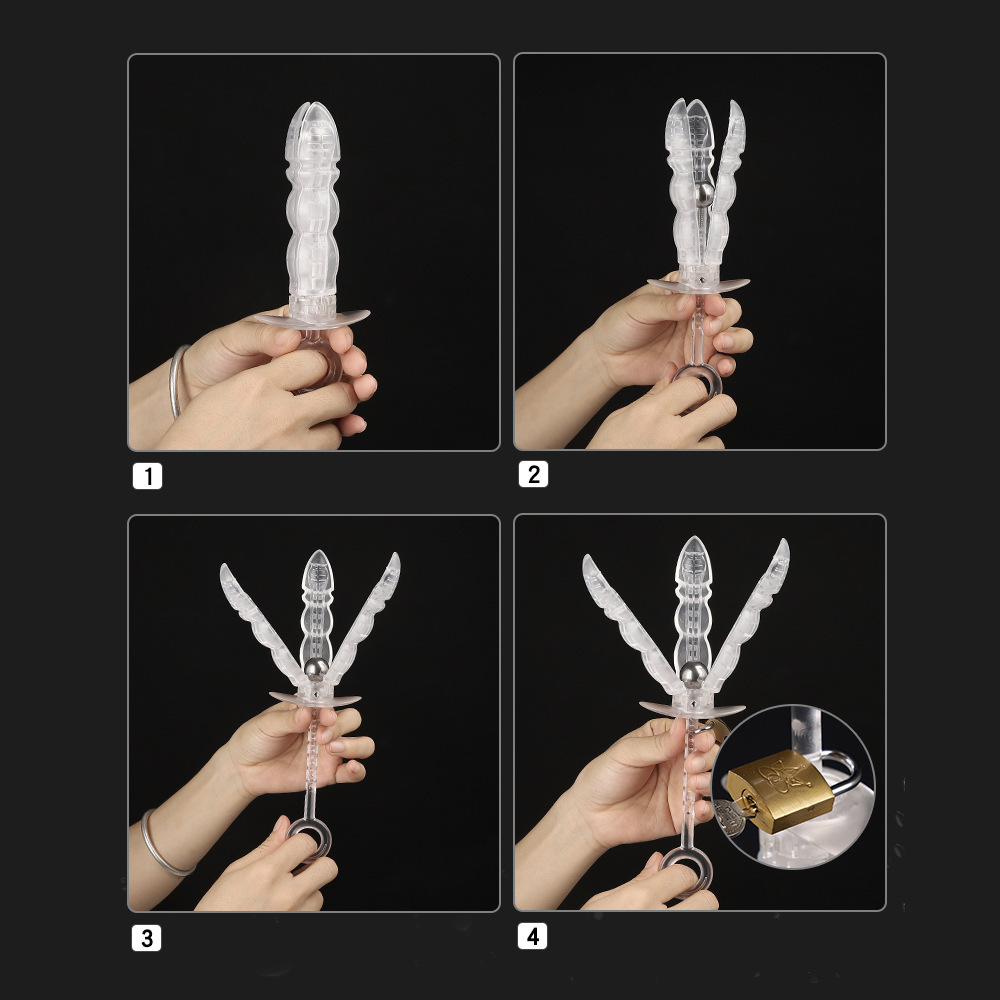 1

2

3

4