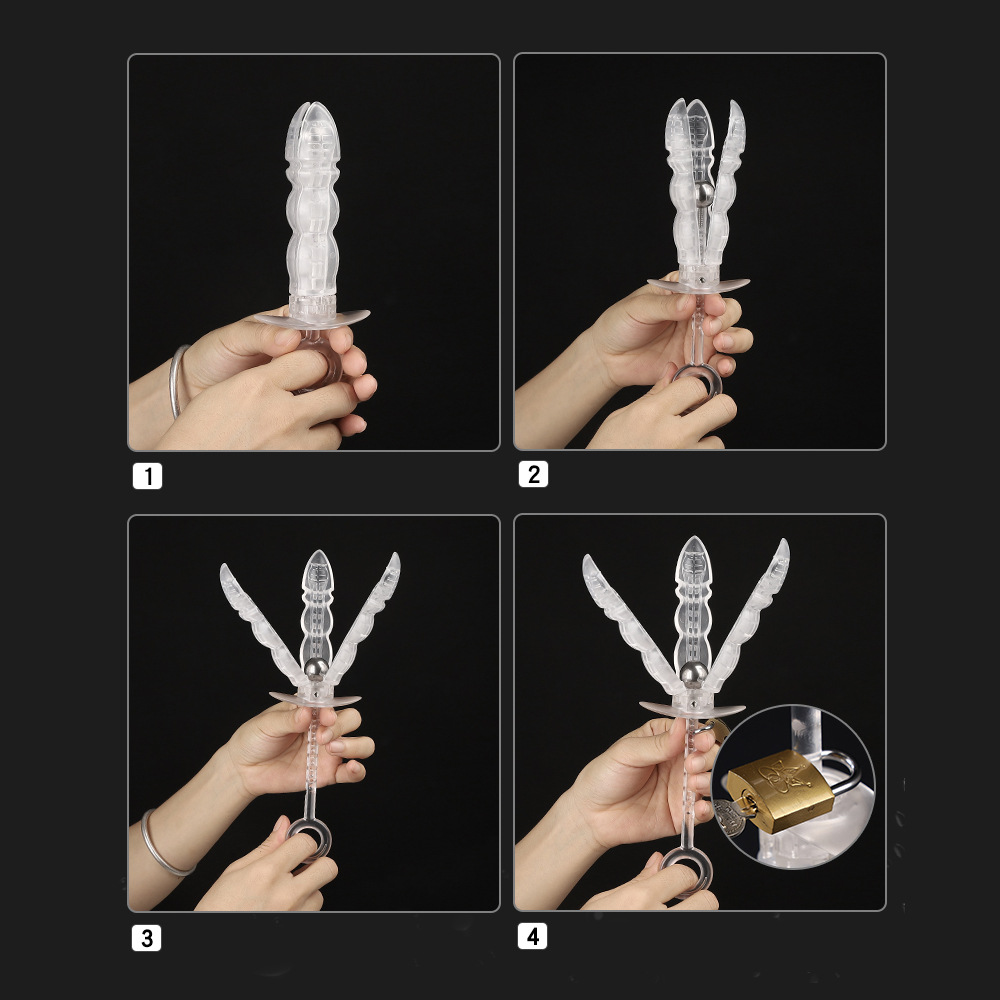 1

2

3

4