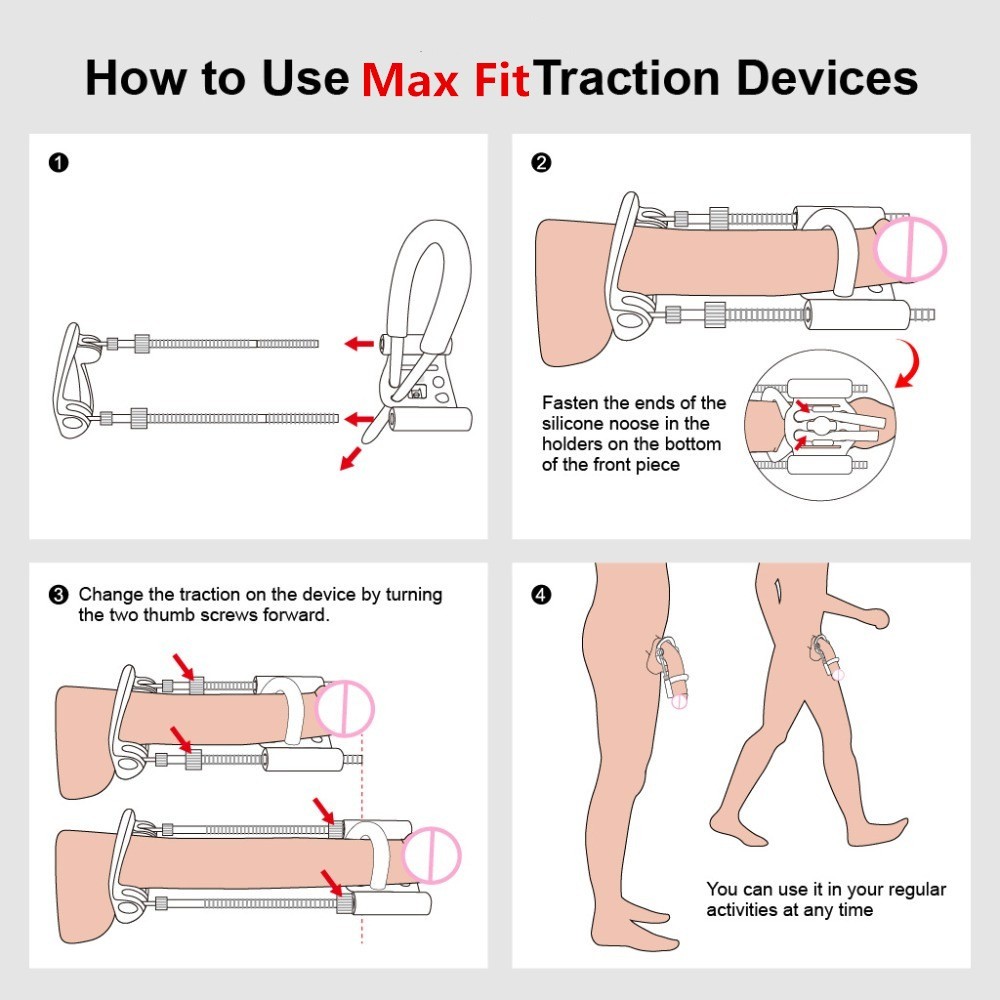 How to Use Max Fit Traction Devices

❶

❷

Fasten the ends of the silicone noose in the holders on the bottom of the front piece

❸ Change the traction on the device by turning the two thumb screws forward.

❹

You can use it in your regular activities at any time