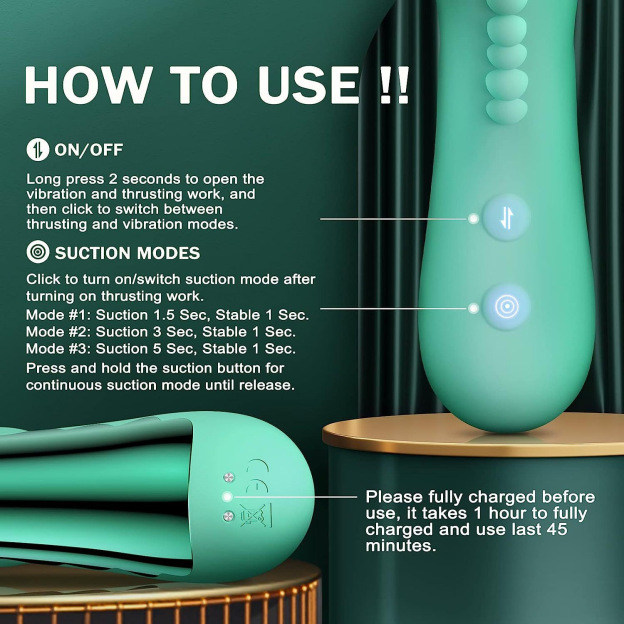 HOW TO USE !!

ON/OFF

Long press 2 seconds to open the vibration and thrusting work, and then click to switch between thrusting and vibration modes.

SUCTION MODES

Click to turn on/switch suction mode after turning on thrusting work.
Mode #1: Suction 1.5 Sec, Stable 1 Sec.
Mode #2: Suction 3 Sec, Stable 1 Sec.
Mode #3: Suction 5 Sec, Stable 1 Sec.
Press and hold the suction button for continuous suction mode until release.

CE

Please fully charged before use, it takes 1 hour to fully charged and use last 45 minutes.