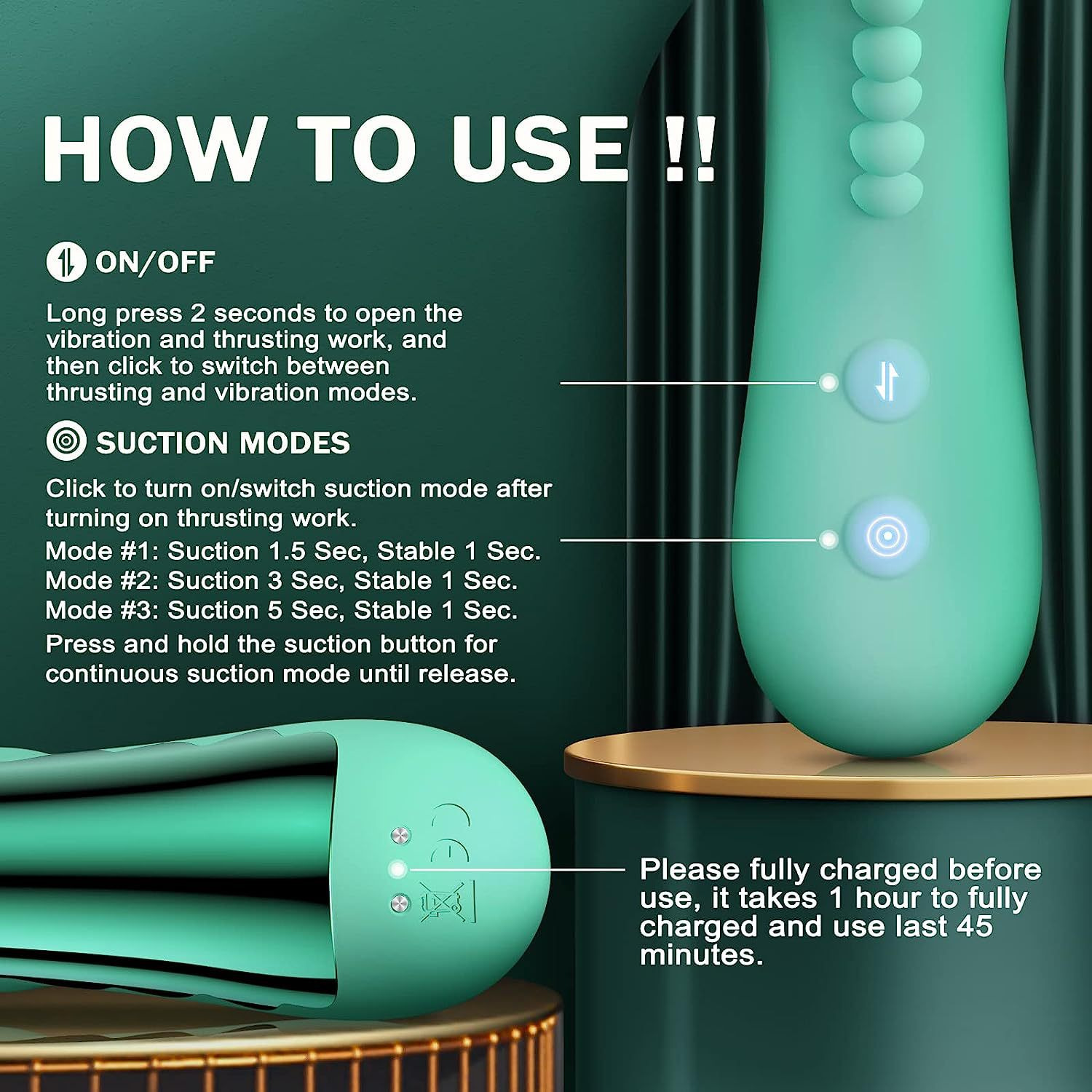 HOW TO USE !!

ON/OFF

Long press 2 seconds to open the vibration and thrusting work, and then click to switch between thrusting and vibration modes.

SUCTION MODES

Click to turn on/switch suction mode after turning on thrusting work.
Mode #1: Suction 1.5 Sec, Stable 1 Sec.
Mode #2: Suction 3 Sec, Stable 1 Sec.
Mode #3: Suction 5 Sec, Stable 1 Sec.
Press and hold the suction button for continuous suction mode until release.

CE

Please fully charged before use, it takes 1 hour to fully charged and use last 45 minutes.