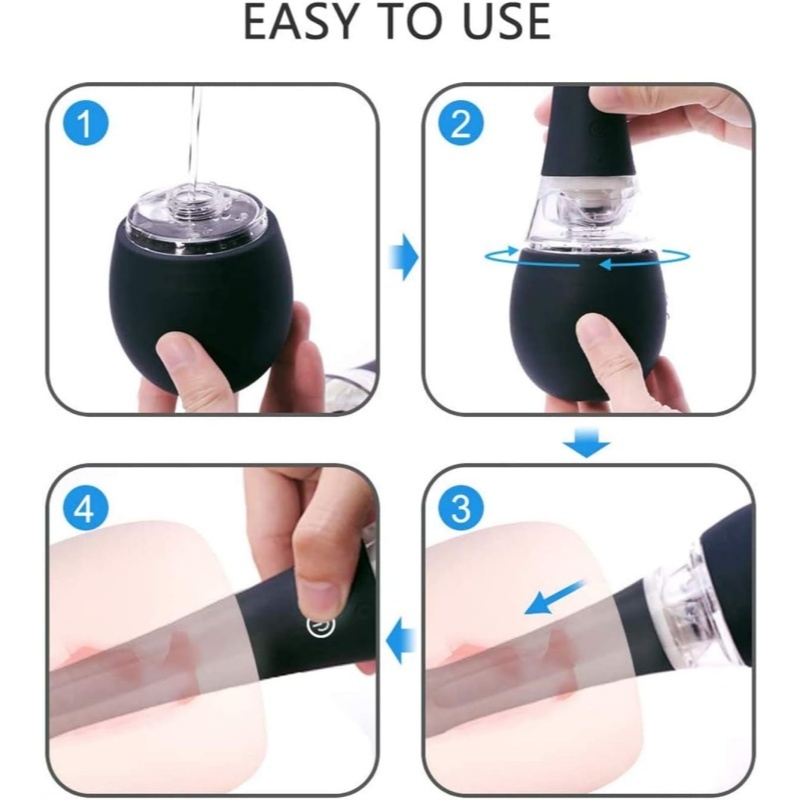 EASY TO USE

1

2

3

4