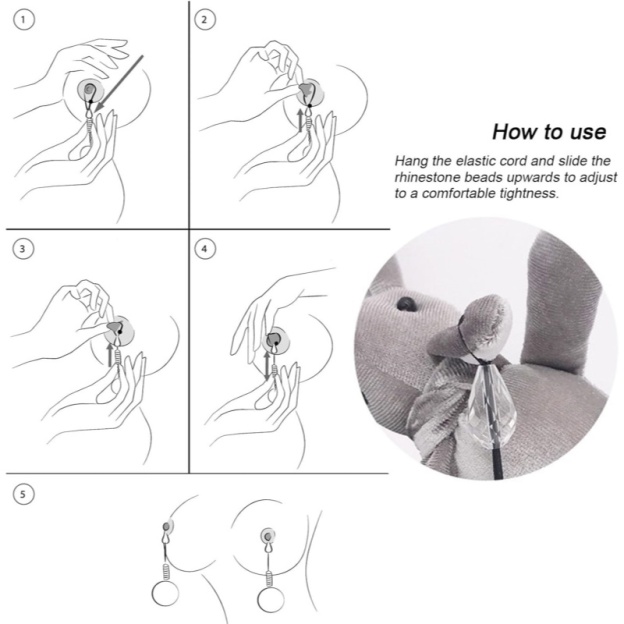 1

2

How to use

Hang the elastic cord and slide the rhinestone beads upwards to adjust to a comfortable tightness.

3

4

5