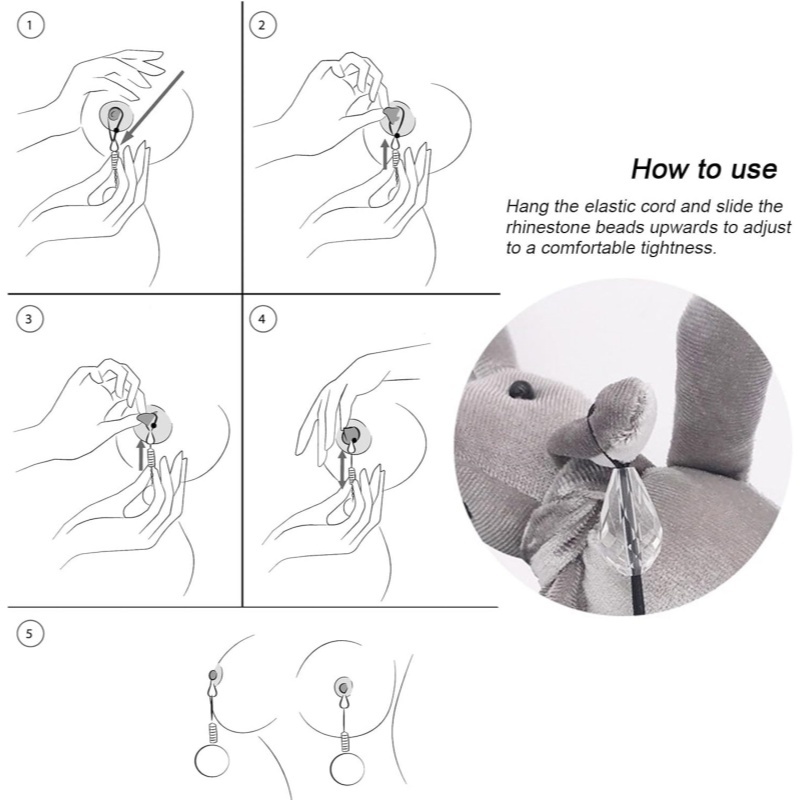 1

2

How to use

Hang the elastic cord and slide the rhinestone beads upwards to adjust to a comfortable tightness.

3

4

5