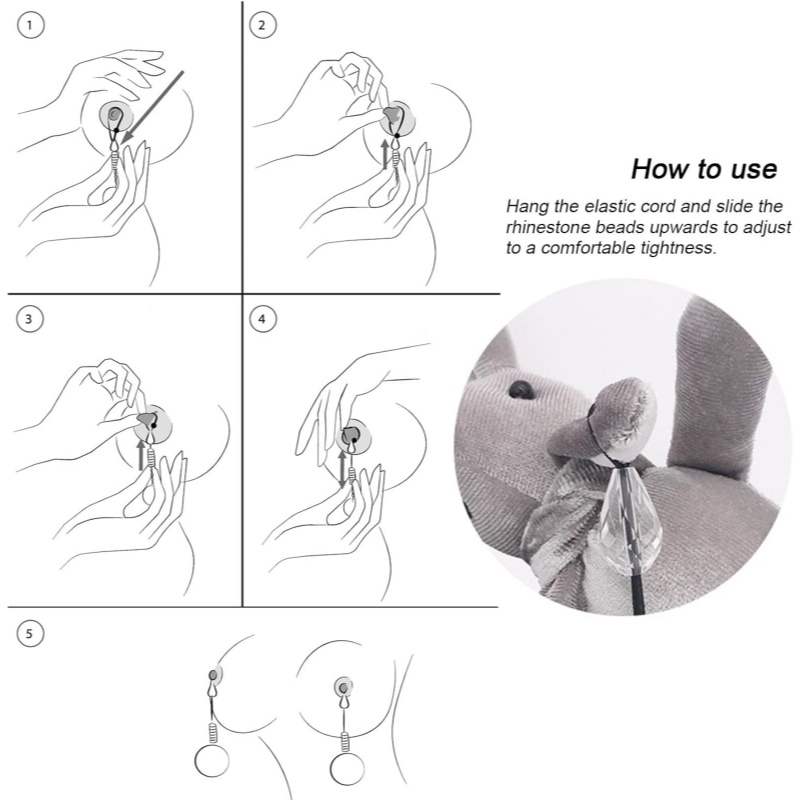 1

2

How to use

Hang the elastic cord and slide the rhinestone beads upwards to adjust to a comfortable tightness.

3

4

5