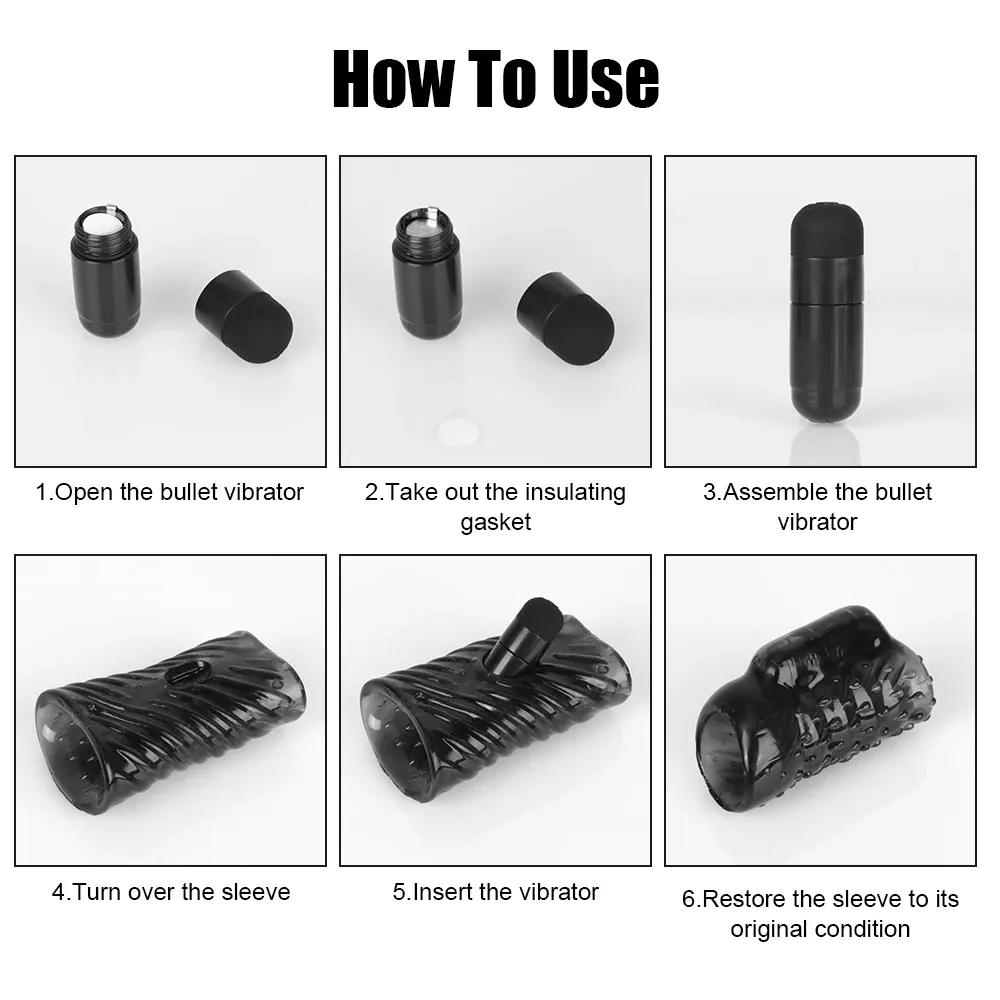 How To Use

1.Open the bullet vibrator

2.Take out the insulating gasket

3.Assemble the bullet vibrator

4.Turn over the sleeve

5.Insert the vibrator

6.Restore the sleeve to its original condition