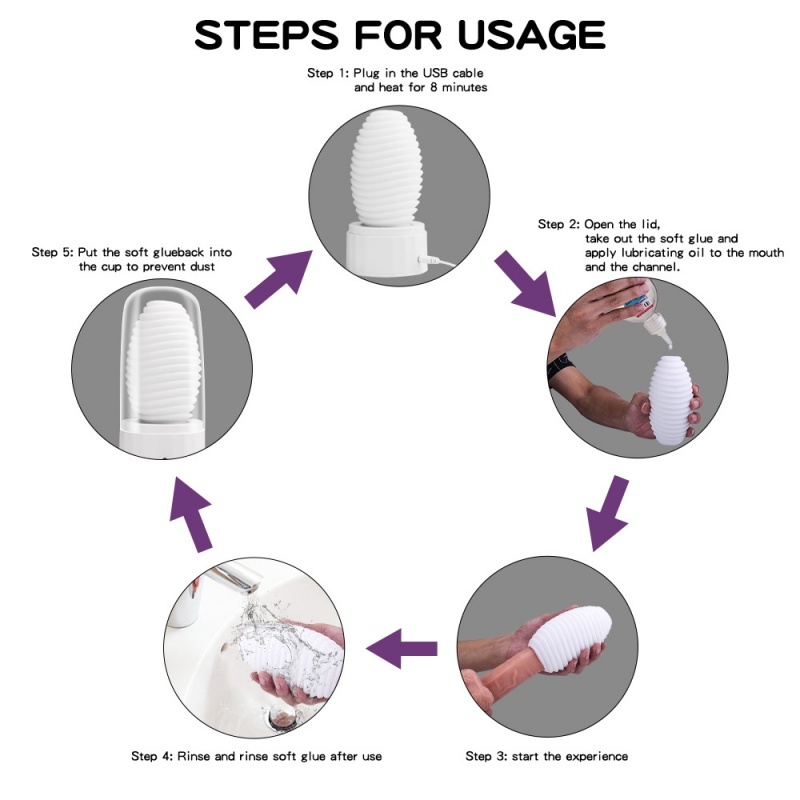 STEPS FOR USAGE

Step 1: Plug in the USB cable and heat for 8 minutes

Step 2: Open the lid, take out the soft glue and apply lubricating oil to the mouth and the channel.

Step 3: start the experience

Step 4: Rinse and rinse soft glue after use

Step 5: Put the soft glueback into the cup to prevent dust