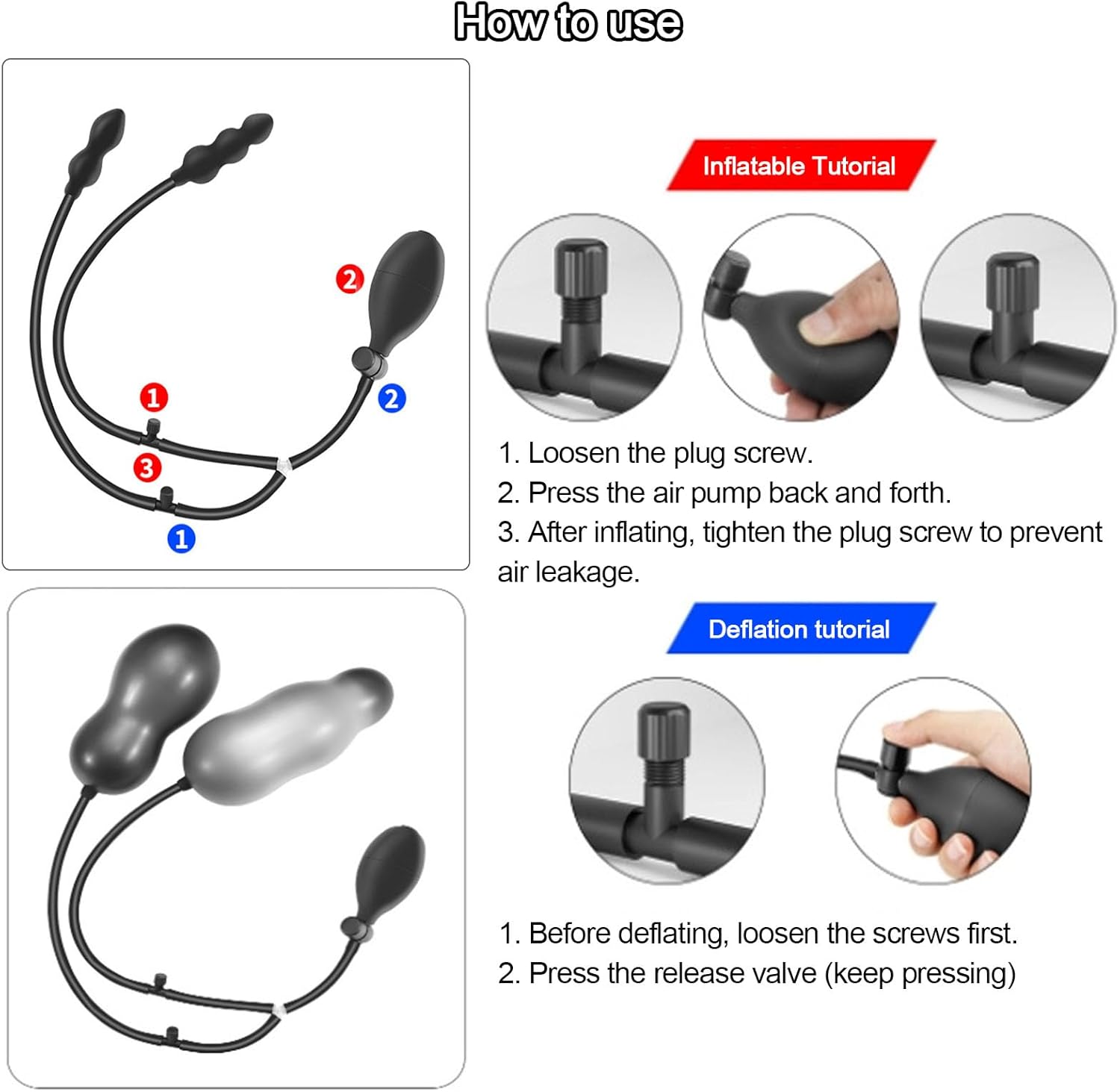 How to use

2
1
2
3
1

Inflatable Tutorial

1. Loosen the plug screw.
2. Press the air pump back and forth.
3. After inflating, tighten the plug screw to prevent air leakage.

Deflation tutorial

1. Before deflating, loosen the screws first.
2. Press the release valve (keep pressing)