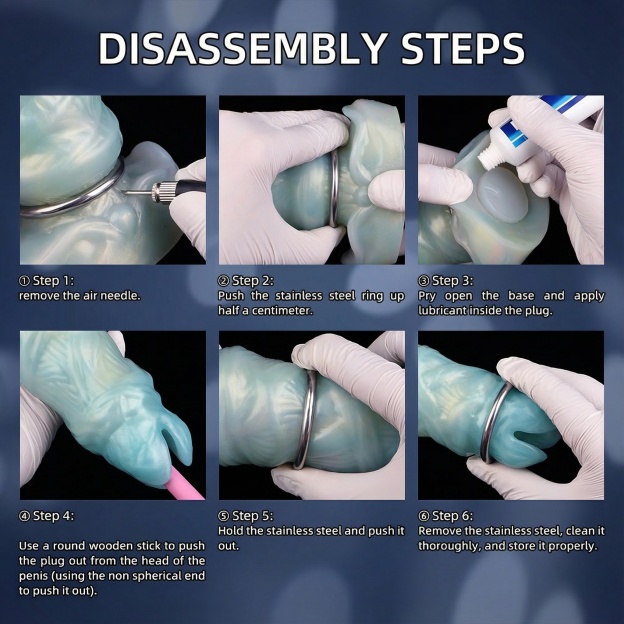 DISASSEMBLY STEPS

① Step 1:
remove the air needle.

② Step 2:
Push the stainless steel ring up half a centimeter.

③ Step 3:
Pry open the base and apply lubricant inside the plug.

④ Step 4:

Use a round wooden stick to push the plug out from the head of the penis (using the non spherical end to push it out).

⑤ Step 5:
Hold the stainless steel and push it out.

⑥ Step 6:
Remove the stainless steel, clean it thoroughly, and store it properly.