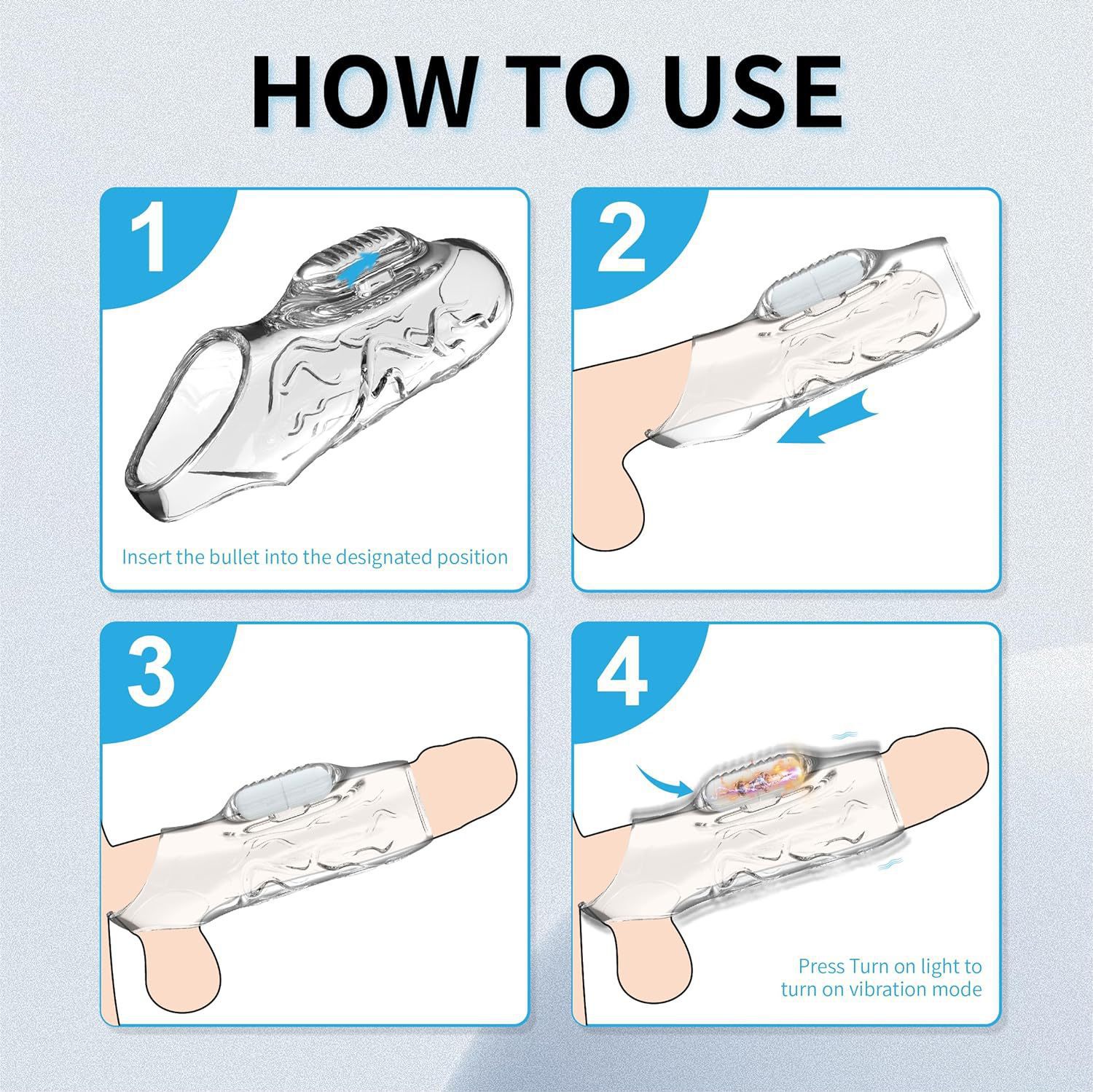 HOW TO USE

1

Insert the bullet into the designated position

2

3

4

Press Turn on light to turn on vibration mode