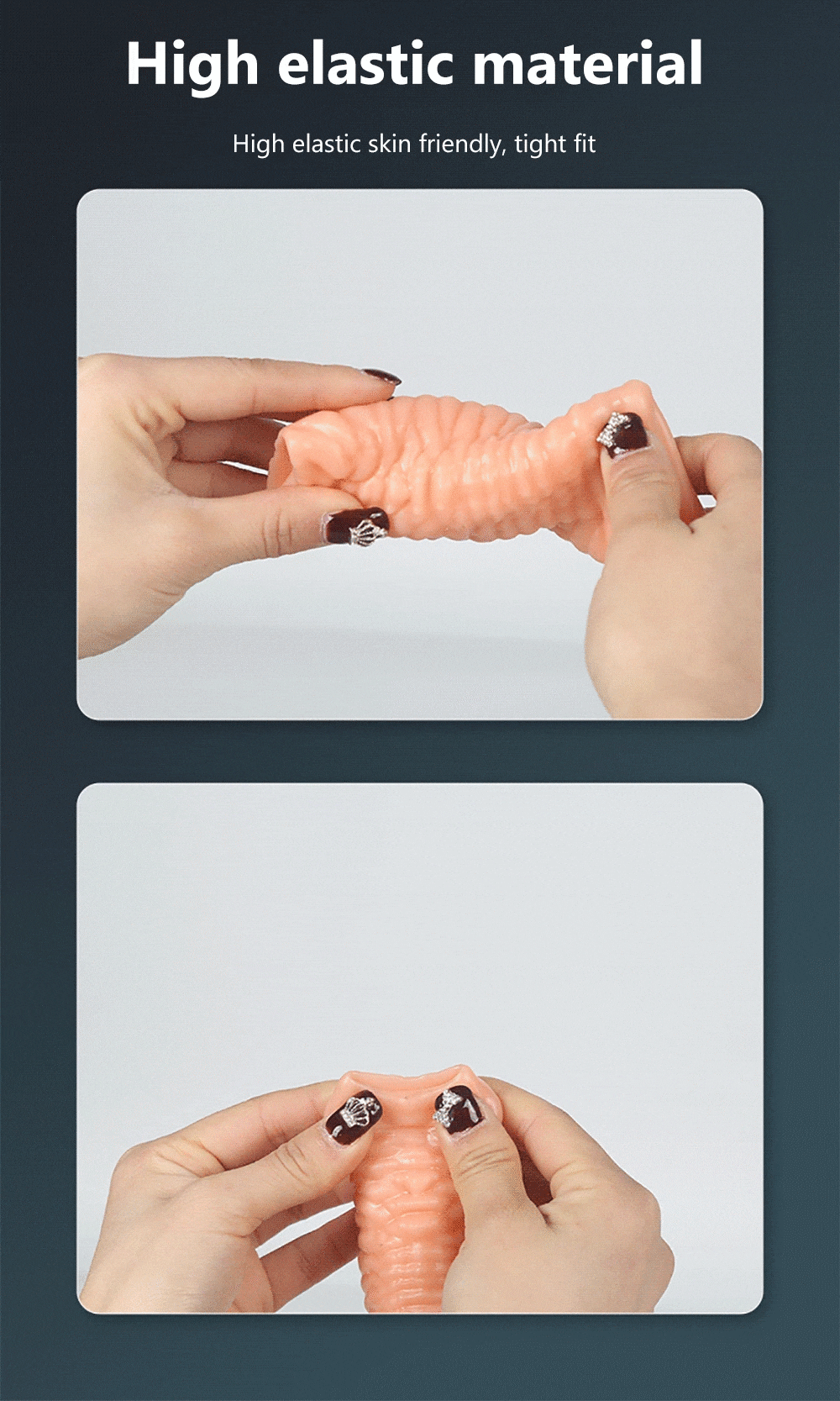 High elastic material

High elastic skin friendly, tight fit