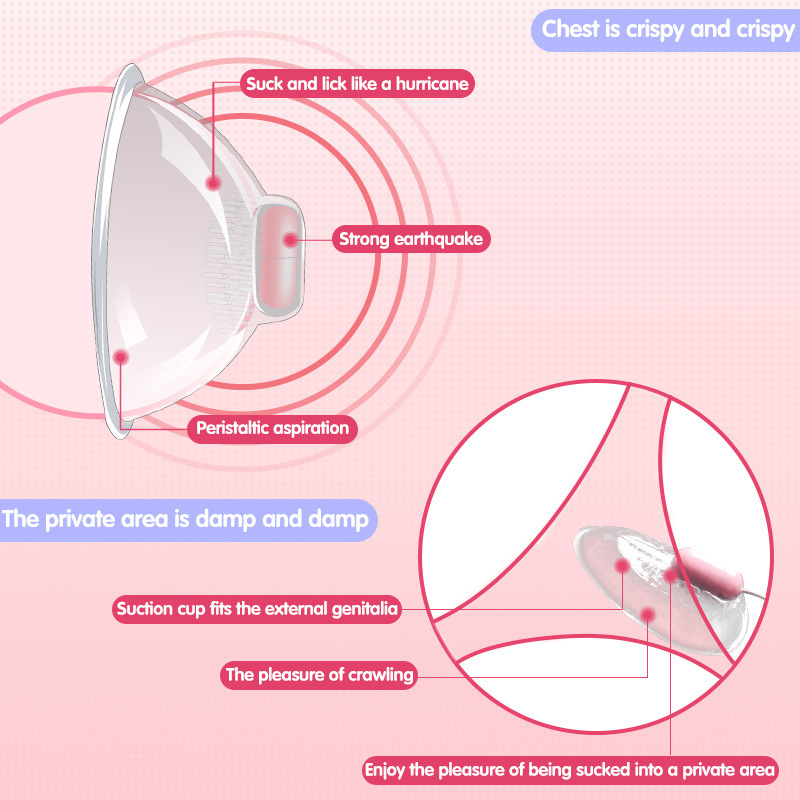 Chest is crispy and crispy

Suck and lick like a hurricane

Strong earthquake

Peristaltic aspiration

The private area is damp and damp

Suction cup fits the external genitalia

The pleasure of crawling

Enjoy the pleasure of being sucked into a private area