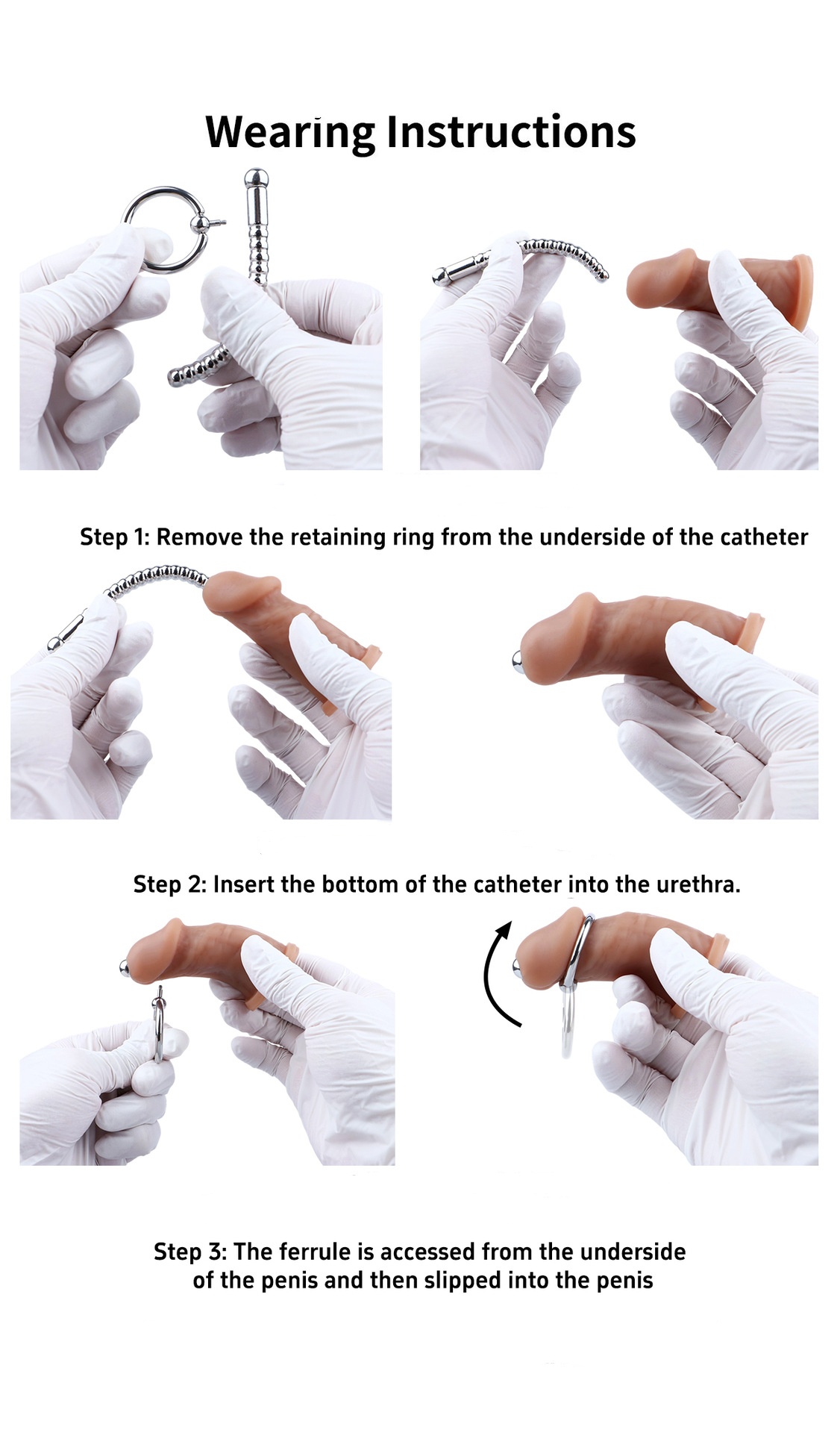 Wearing Instructions

Step 1: Remove the retaining ring from the underside of the catheter

Step 2: Insert the bottom of the catheter into the urethra.

Step 3: The ferrule is accessed from the underside of the penis and then slipped into the penis