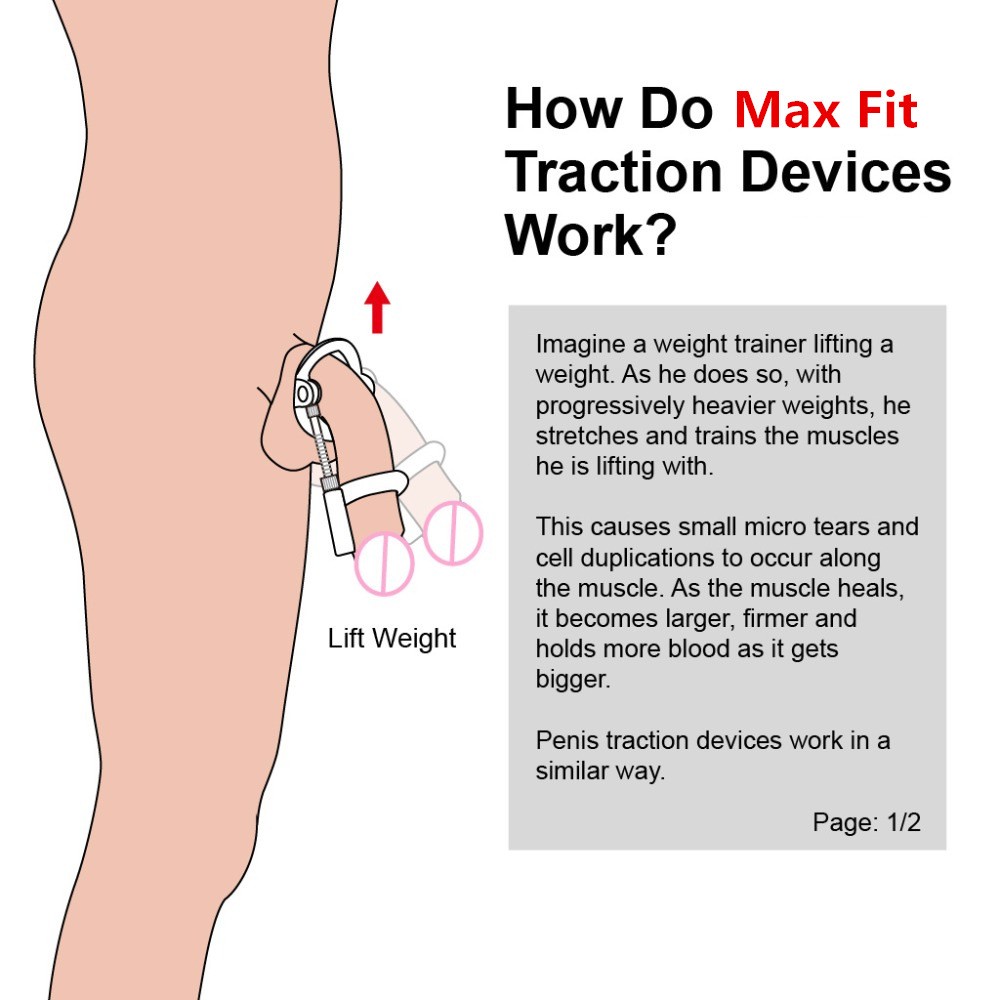 How Do Max Fit Traction Devices Work?

Lift Weight

Imagine a weight trainer lifting a weight. As he does so, with progressively heavier weights, he stretches and trains the muscles he is lifting with.

This causes small micro tears and cell duplications to occur along the muscle. As the muscle heals, it becomes larger, firmer and holds more blood as it gets bigger.

Penis traction devices work in a similar way.

Page: 1/2