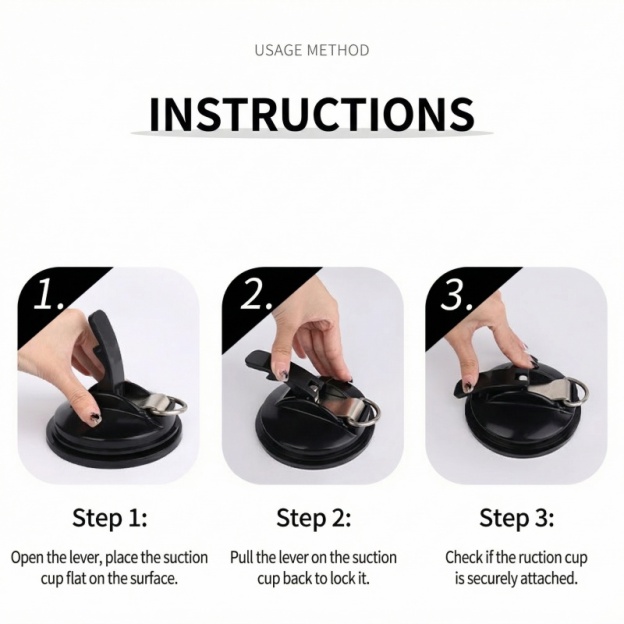 USAGE METHOD

INSTRUCTIONS

1.

2.

3.

Step 1:

Open the lever, place the suction cup flat on the surface.

Step 2:

Pull the lever on the suction cup back to lock it.

Step 3:

Check if the ruction cup is securely attached.