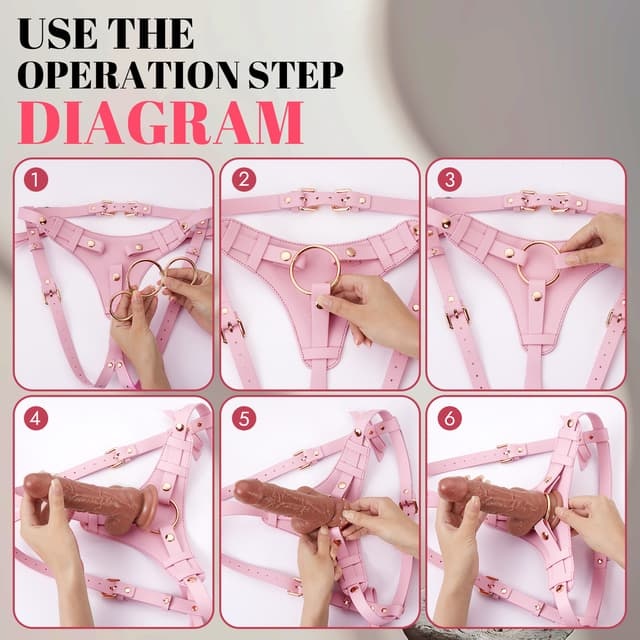 USE THE
OPERATION STEP
DIAGRAM

1

2

3

4

5

6