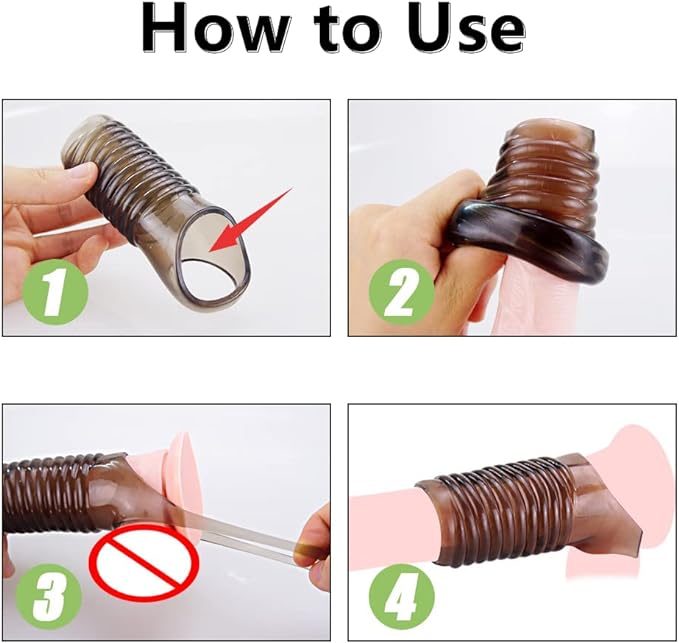 How to Use

1

2

3

4