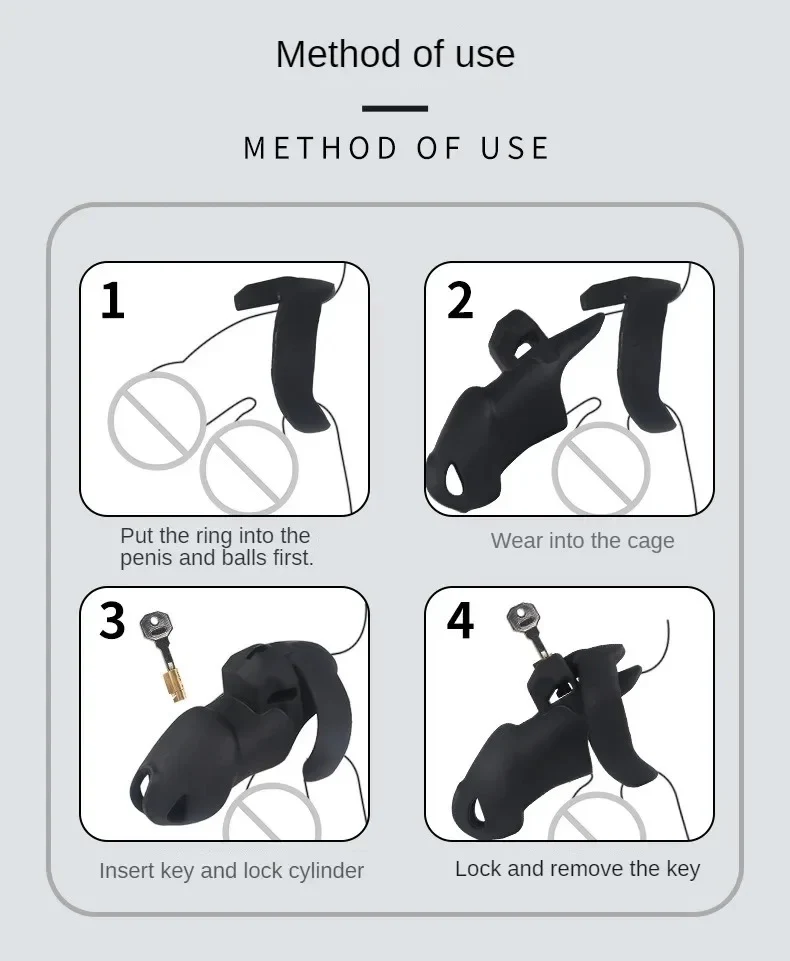 Method of use

METHOD OF USE

1

Put the ring into the penis and balls first.

2

Wear into the cage

3

Insert key and lock cylinder

4

Lock and remove the key