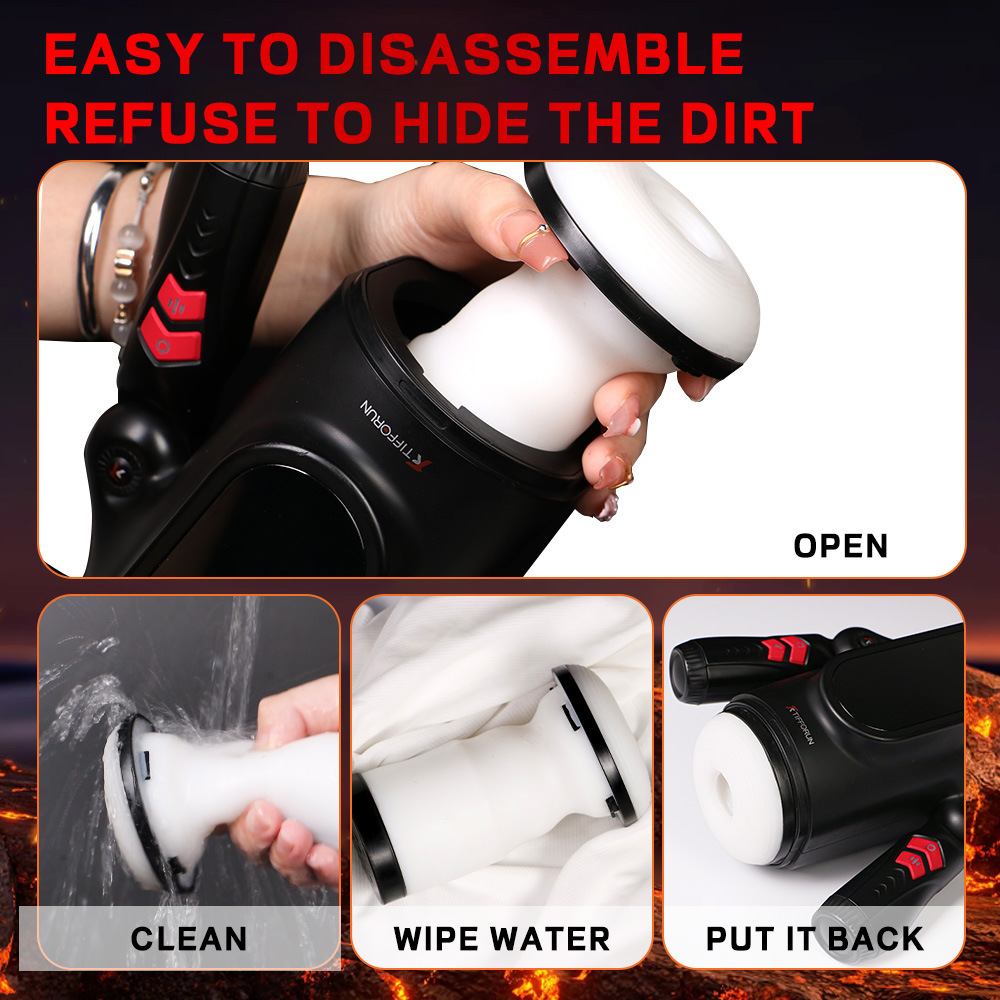 EASY TO DISASSEMBLE
REFUSE TO HIDE THE DIRT

TIFFORUN

OPEN

CLEAN

WIPE WATER

TIFFORUN

PUT IT BACK