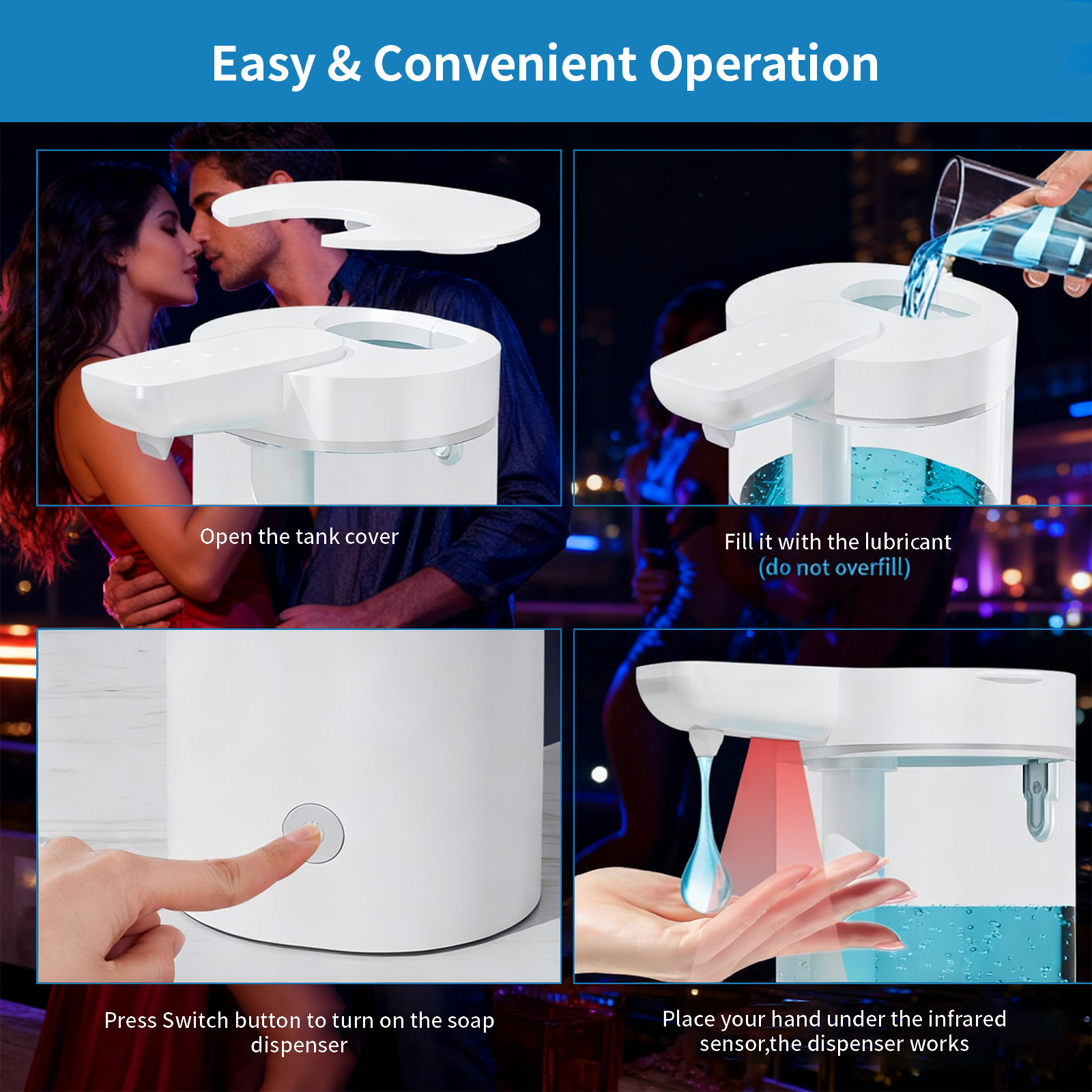 Easy & Convenient Operation

Open the tank cover

Fill it with the lubricant
(do not overfill)

Press Switch button to turn on the soap dispenser

Place your hand under the infrared sensor,the dispenser works