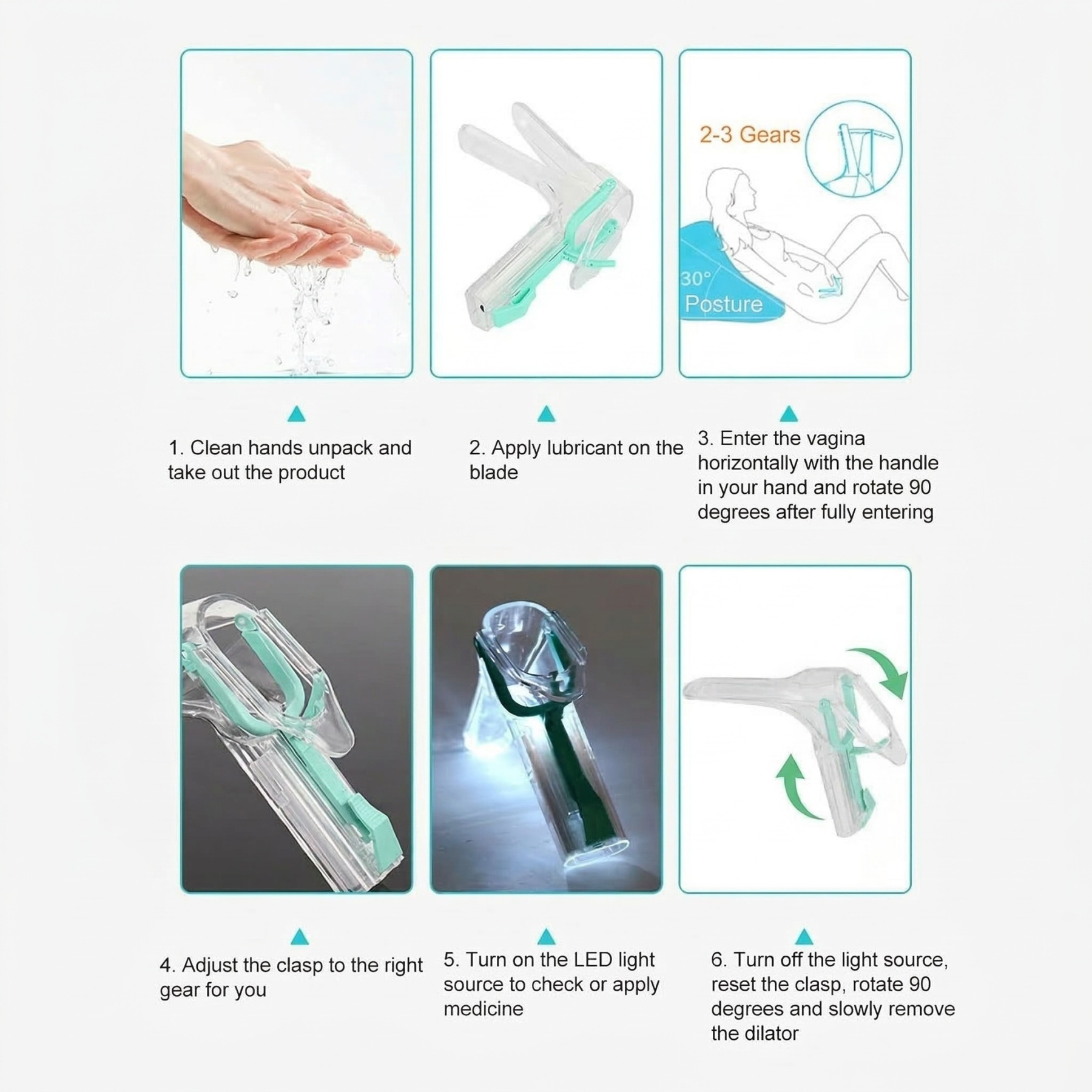 2-3 Gears

30°
Posture

1. Clean hands unpack and take out the product

2. Apply lubricant on the blade

3. Enter the vagina horizontally with the handle in your hand and rotate 90 degrees after fully entering

4. Adjust the clasp to the right gear for you

5. Turn on the LED light source to check or apply medicine

6. Turn off the light source, reset the clasp, rotate 90 degrees and slowly remove the dilator