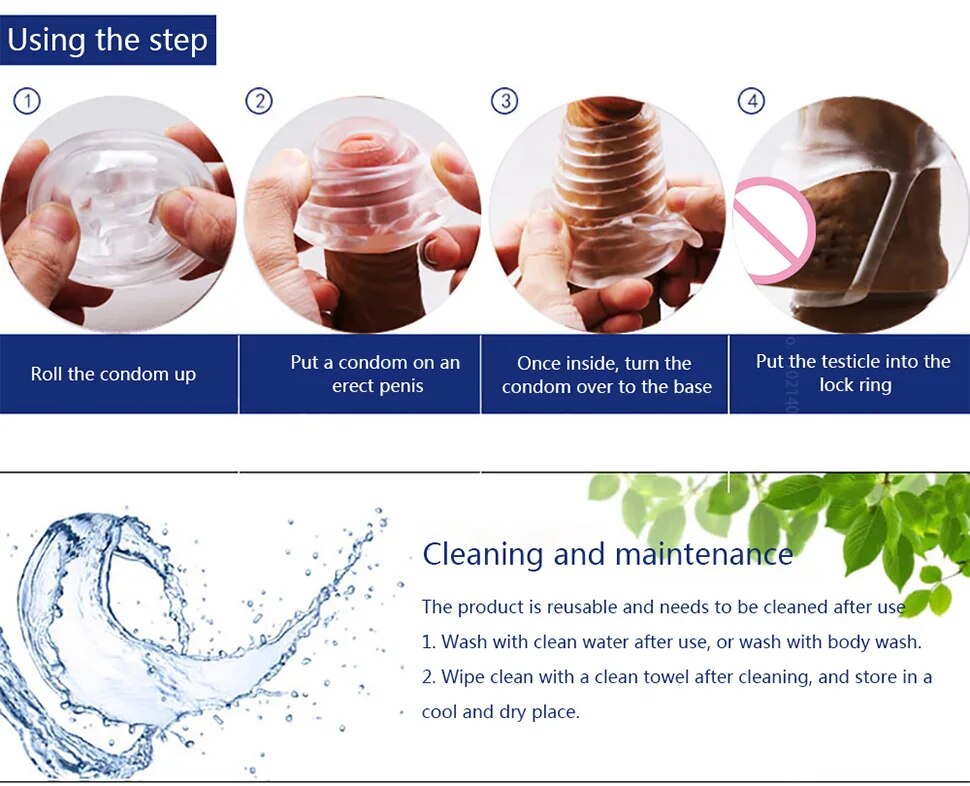 Using the step

①

②

③

④

Roll the condom up

Put a condom on an erect penis

Once inside, turn the condom over to the base

Put the testicle into the lock ring

Cleaning and maintenance

The product is reusable and needs to be cleaned after use

1. Wash with clean water after use, or wash with body wash.

2. Wipe clean with a clean towel after cleaning, and store in a cool and dry place.