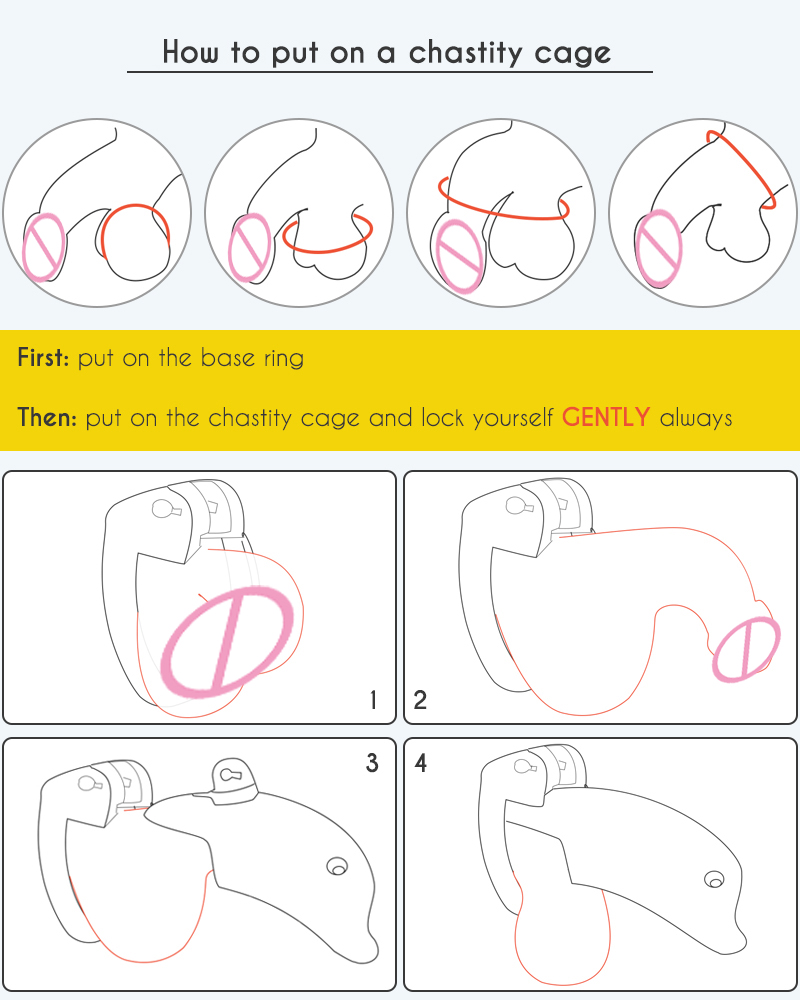 How to put on a chastity cage

First: put on the base ring

Then: put on the chastity cage and lock yourself GENTLY always

1

2

3

4